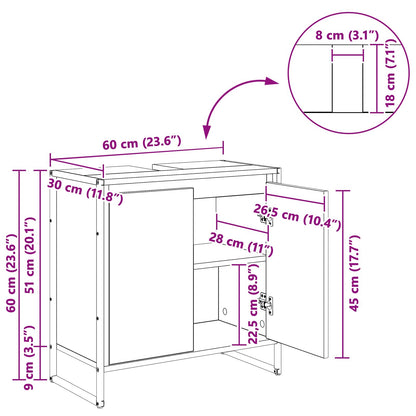 8 cm (3.1")
18 cm (7.1")
60 cm (23.6")
30 cm (11.8")
26,5 cm (10.4")
28 cm (11")
60 cm (23.6")
51 cm (20.1")
9 cm (3.5")
22,5 cm (8.9")
45 cm (17.7")