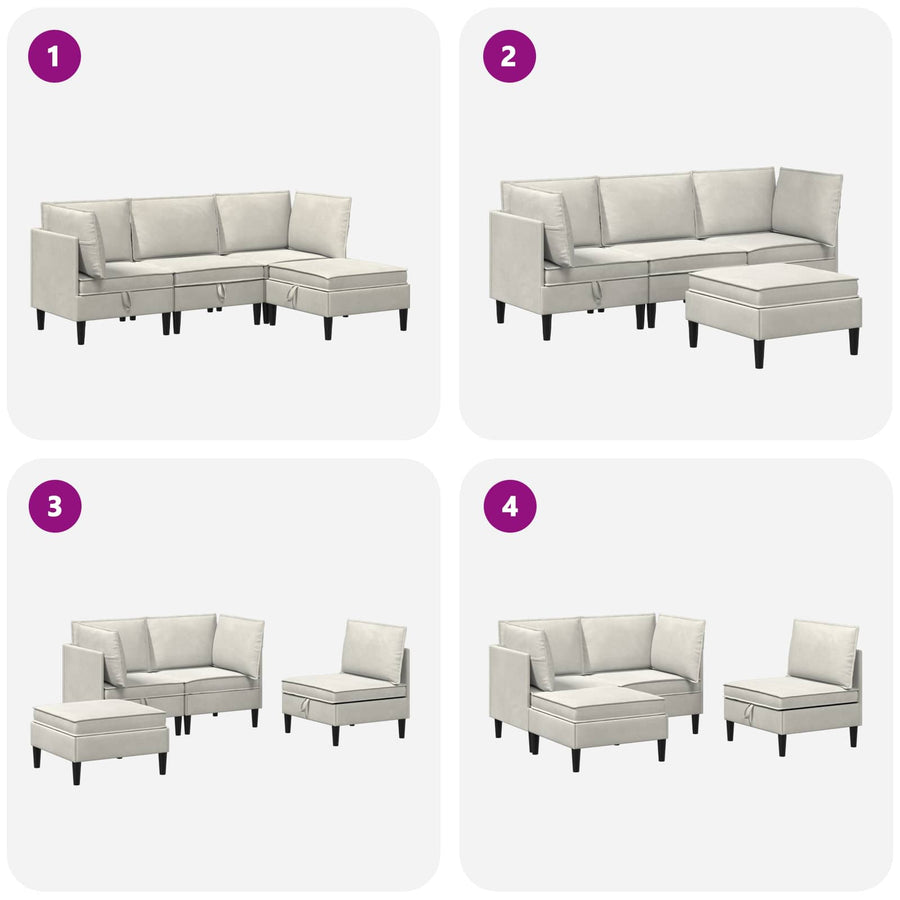 1

2

3

4