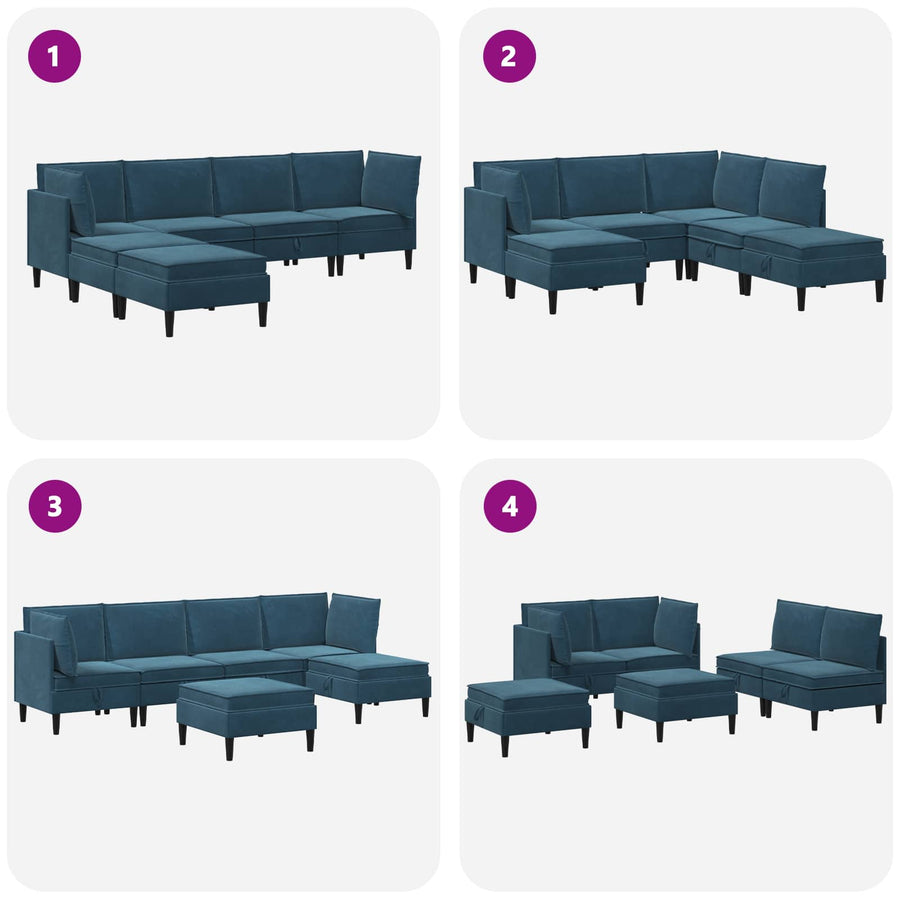 1

2

3

4