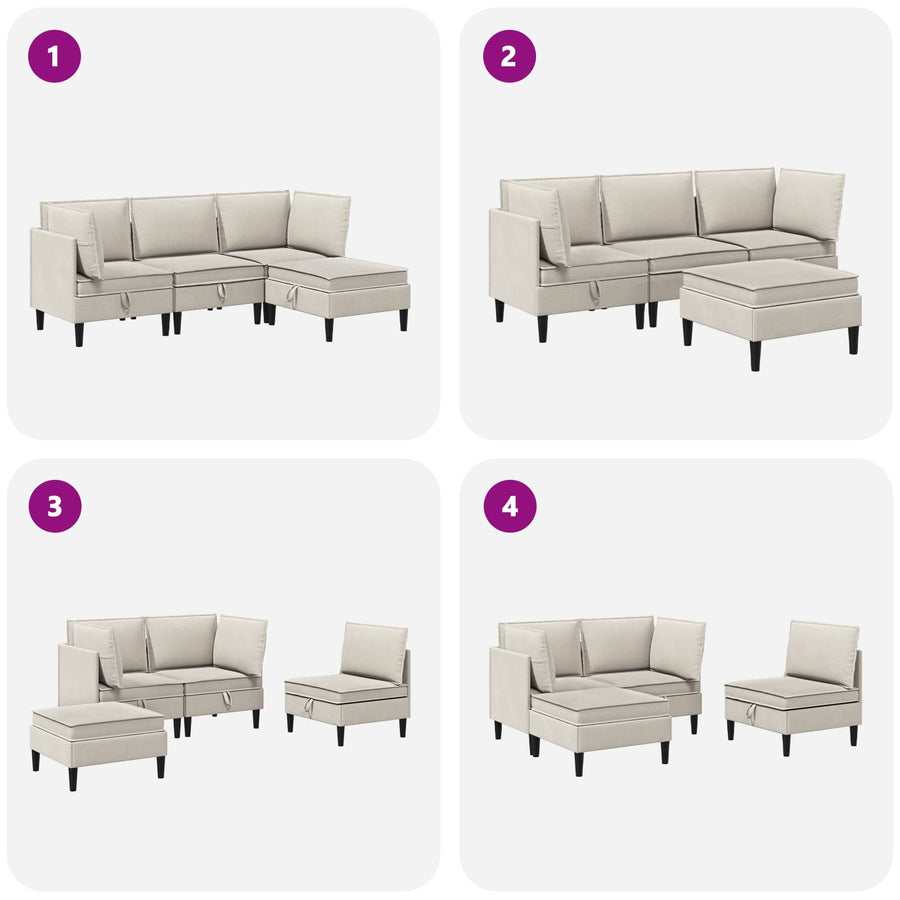 1

2

3

4