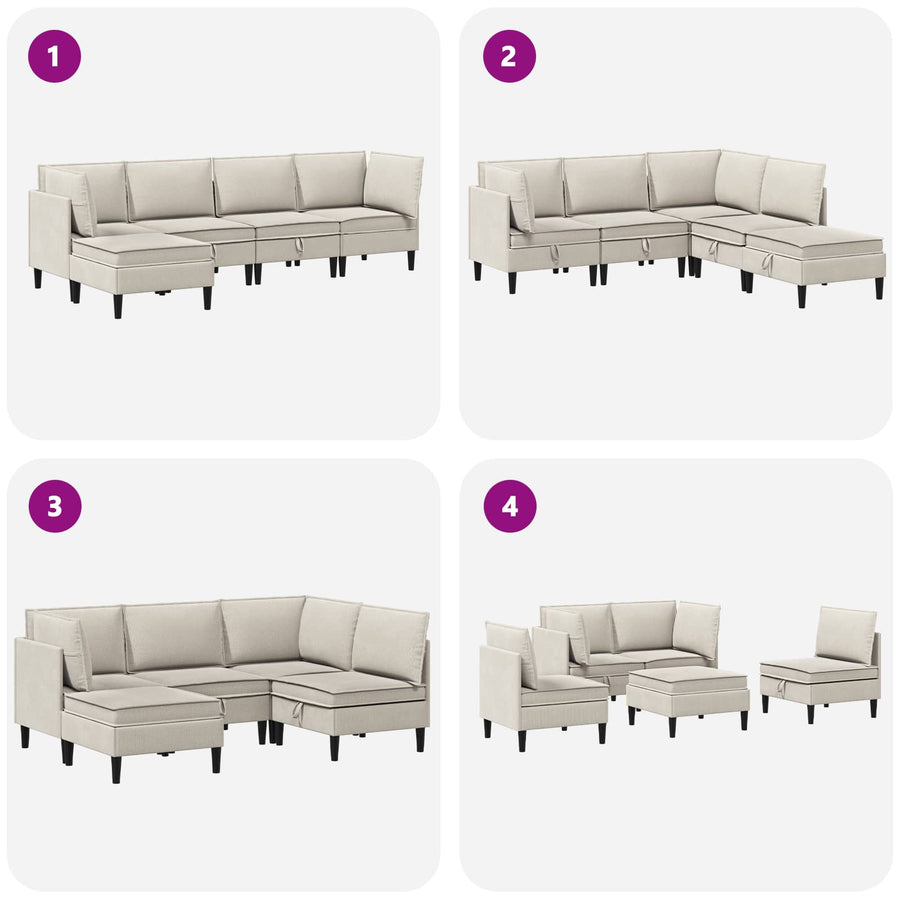 1

2

3

4