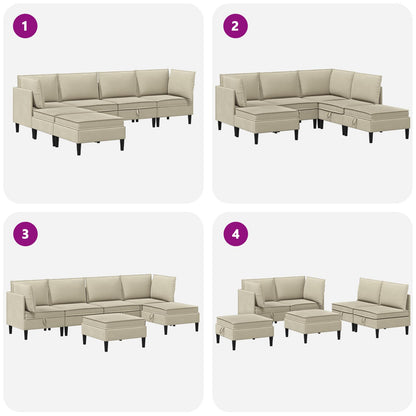 1

2

3

4