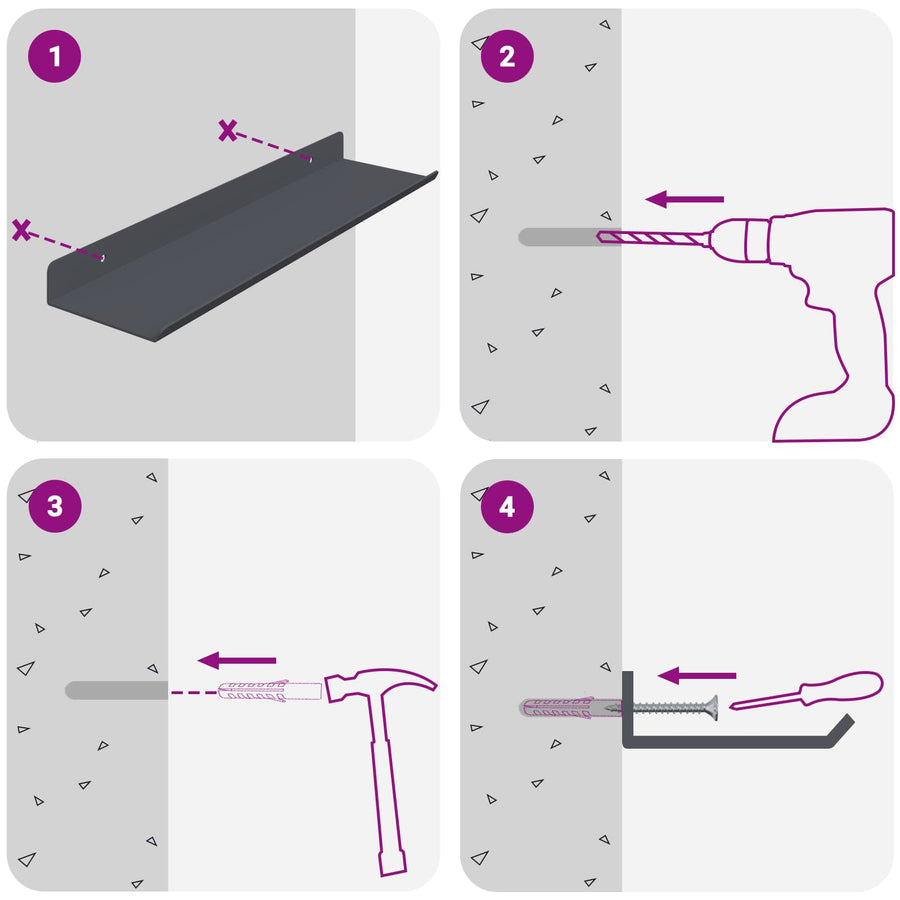 1
2
3
4