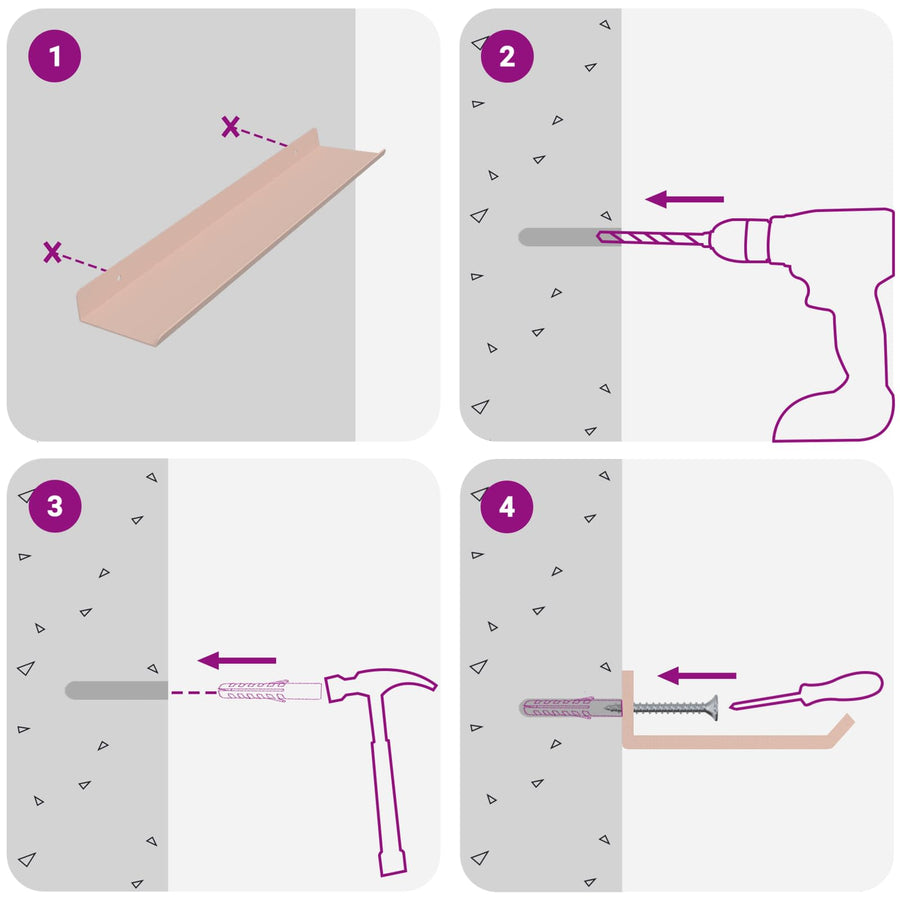 1

2

3

4