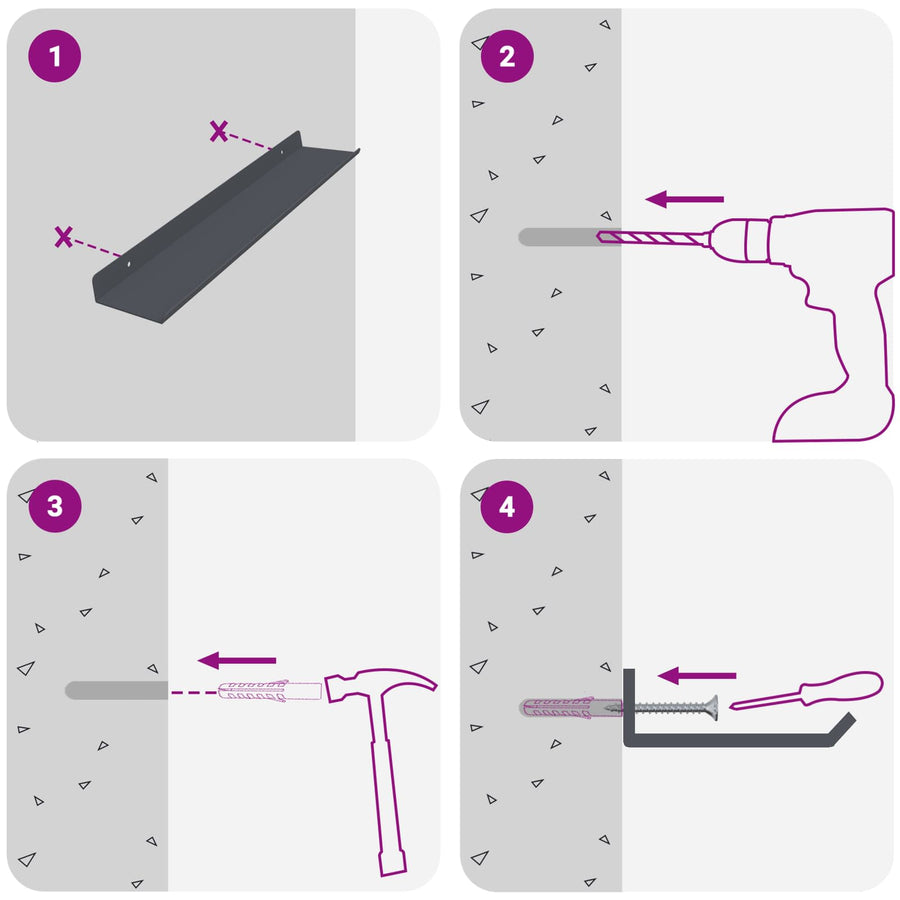 1

2

3

4