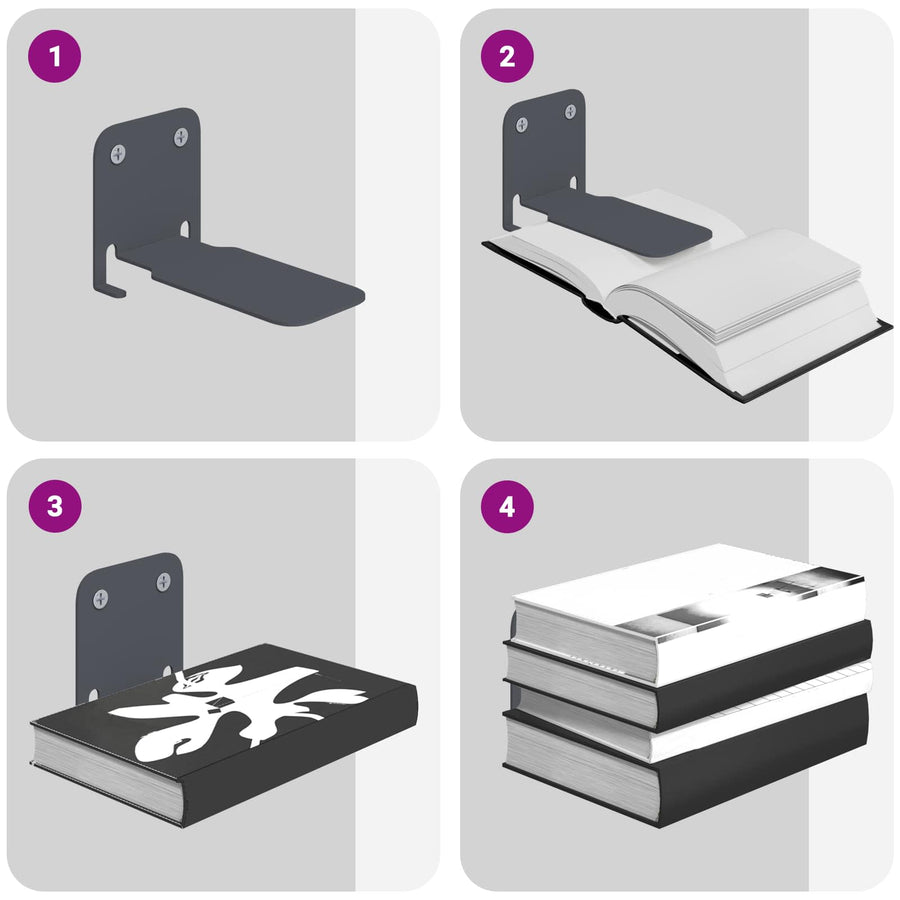 1

2

3

4