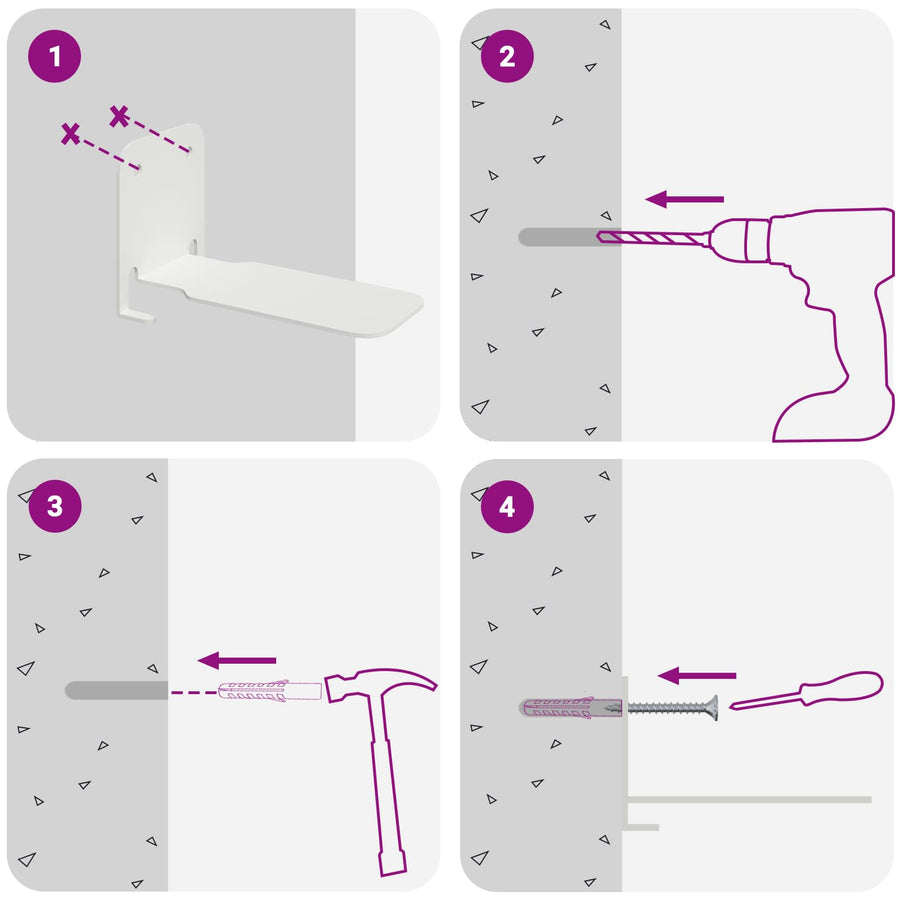 1

2

3

4