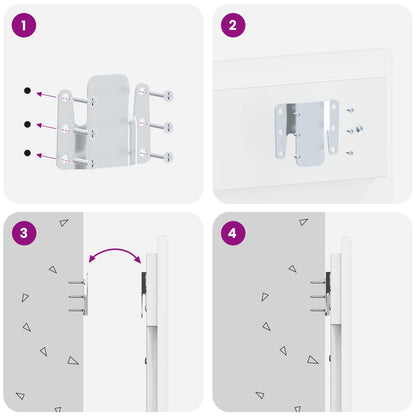 1

2

3

4