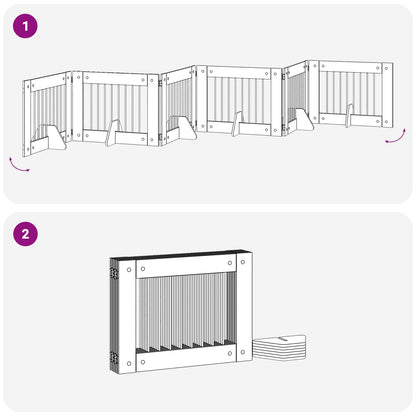 1

2