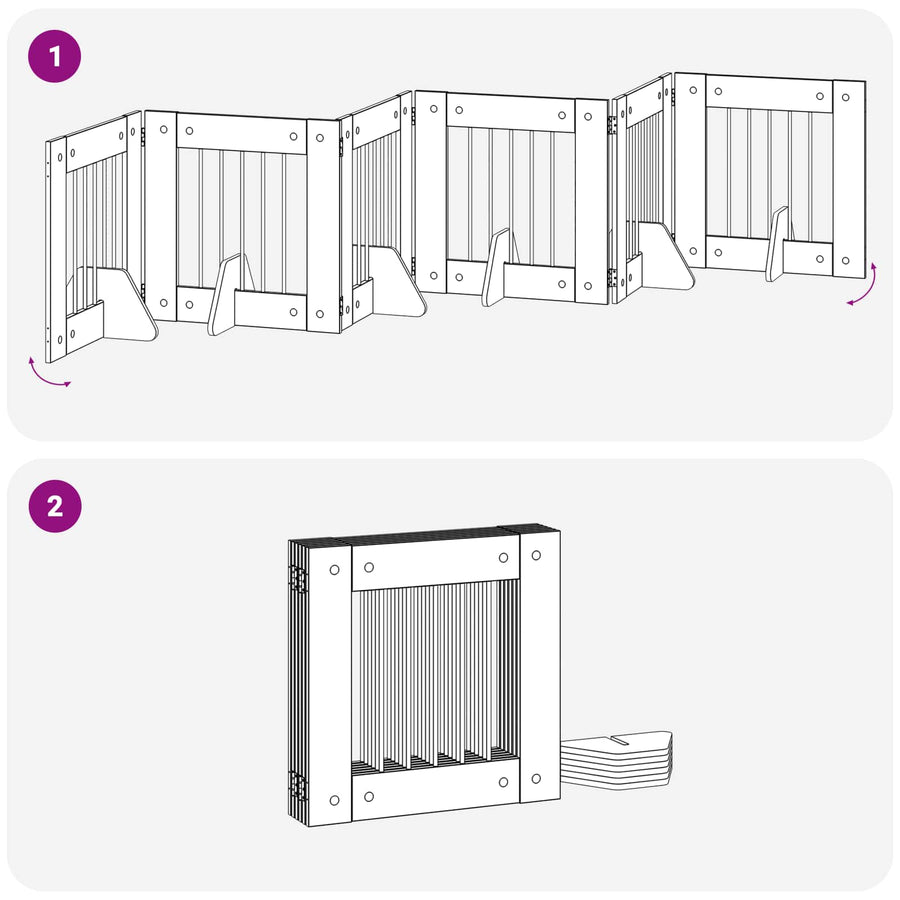 1

2