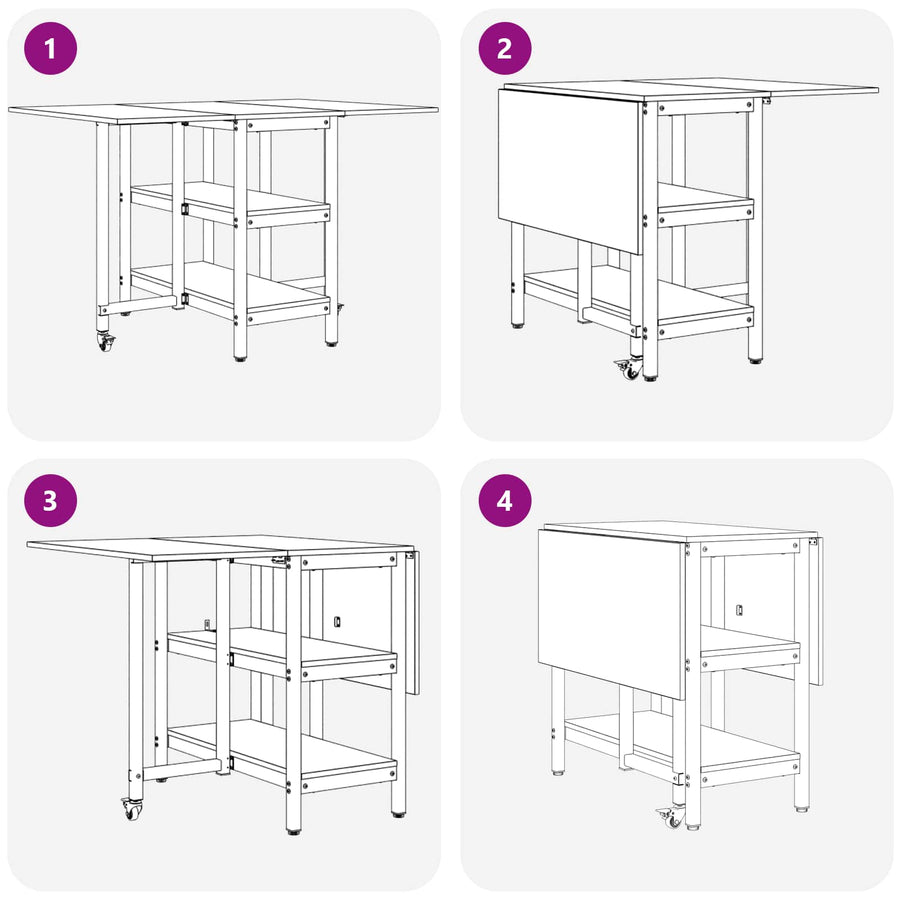 1

2

3

4