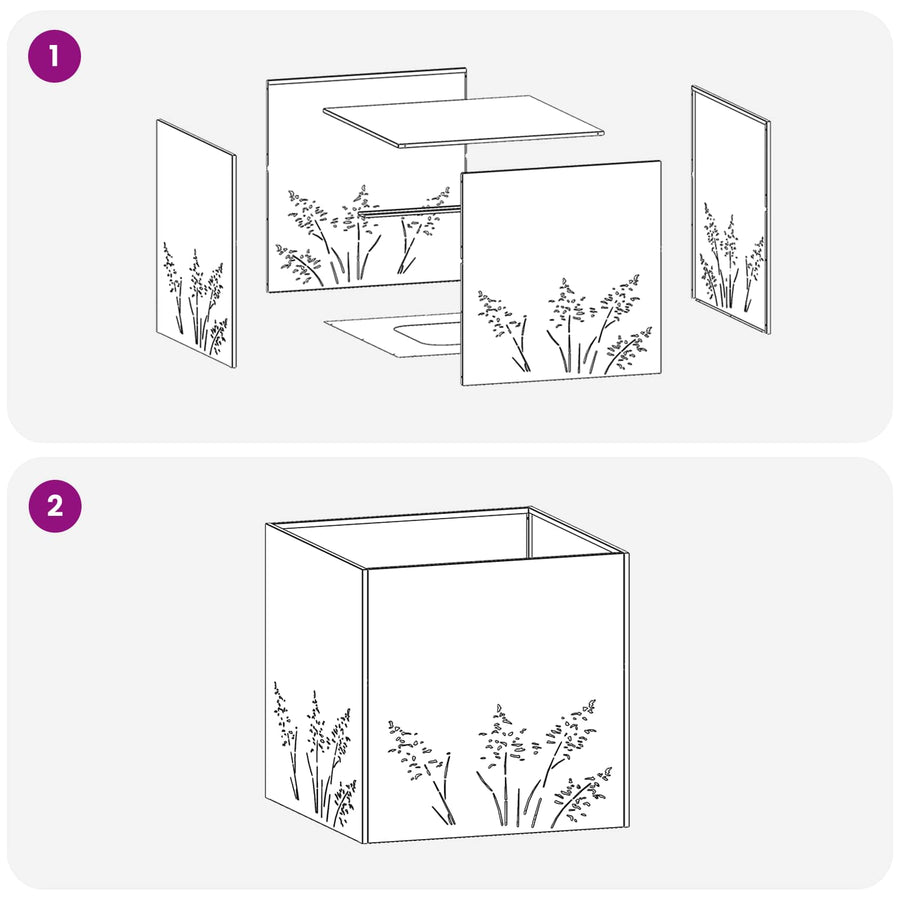 1

2