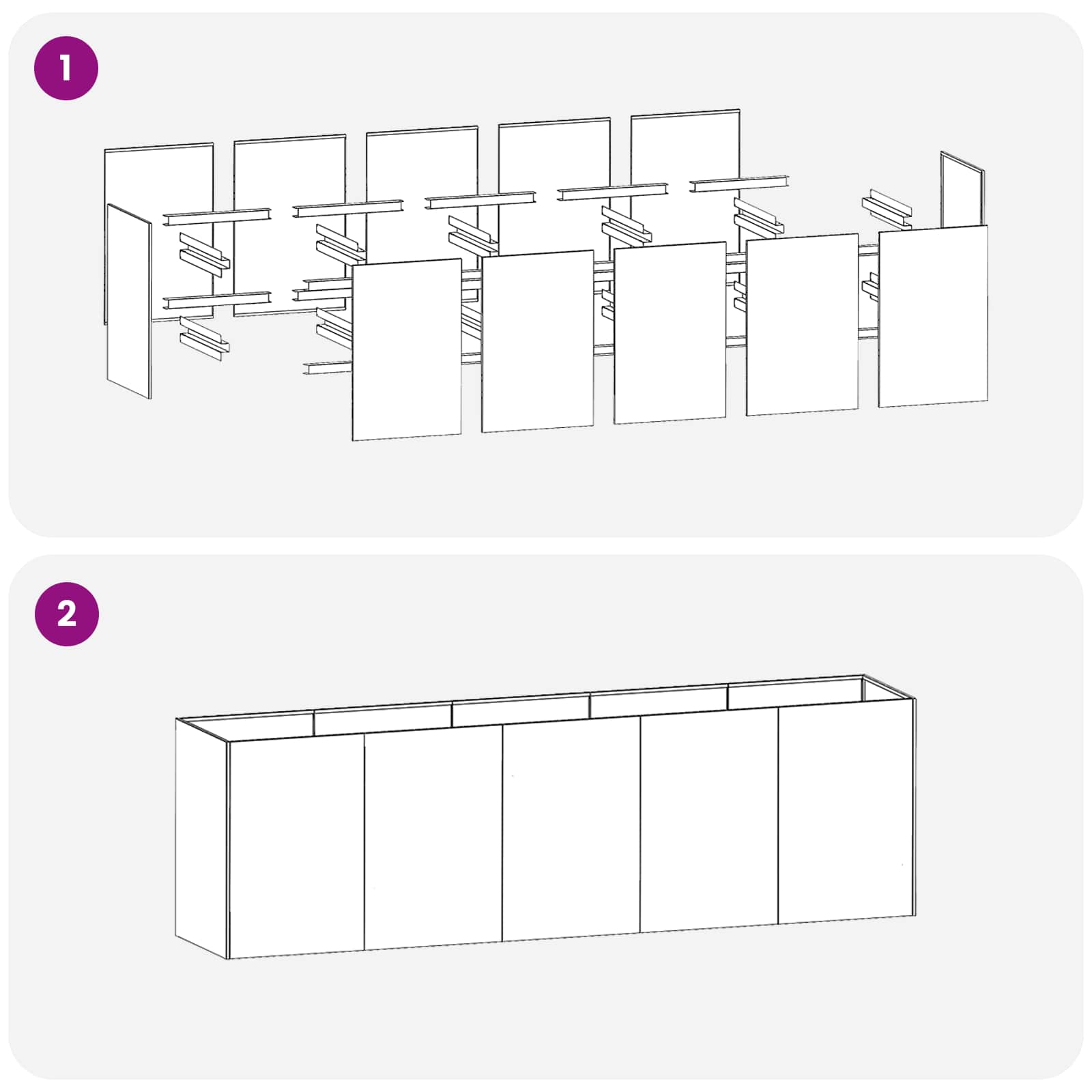 1

2