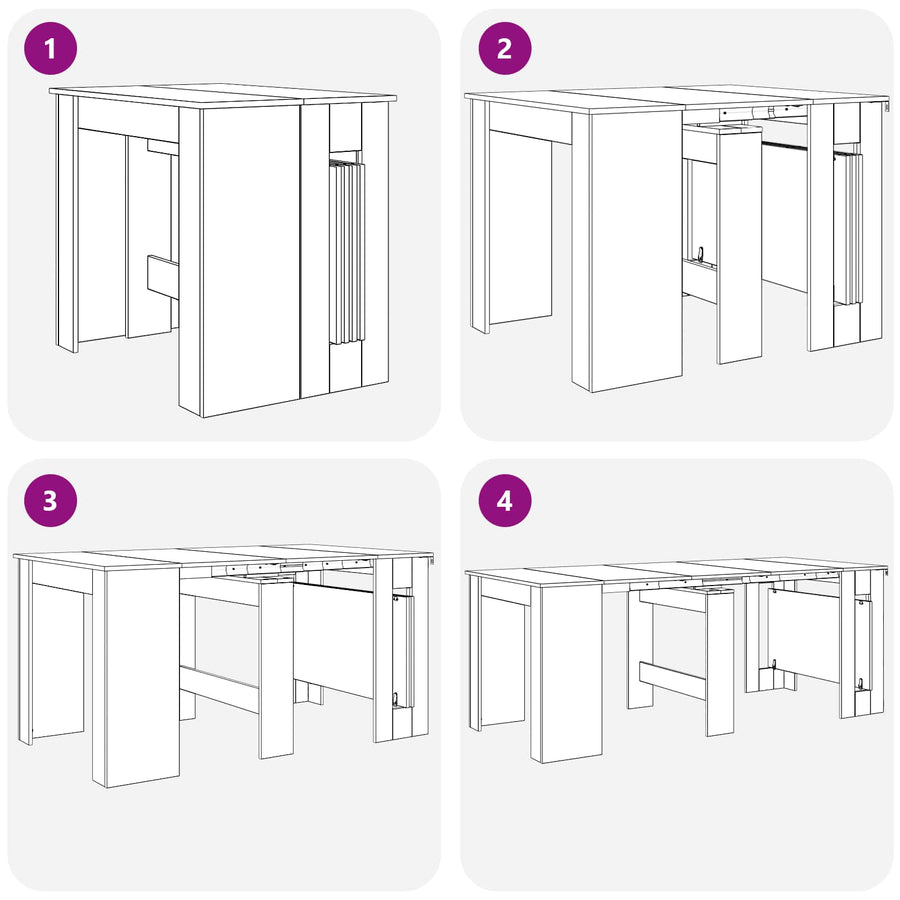 1

2

3

4