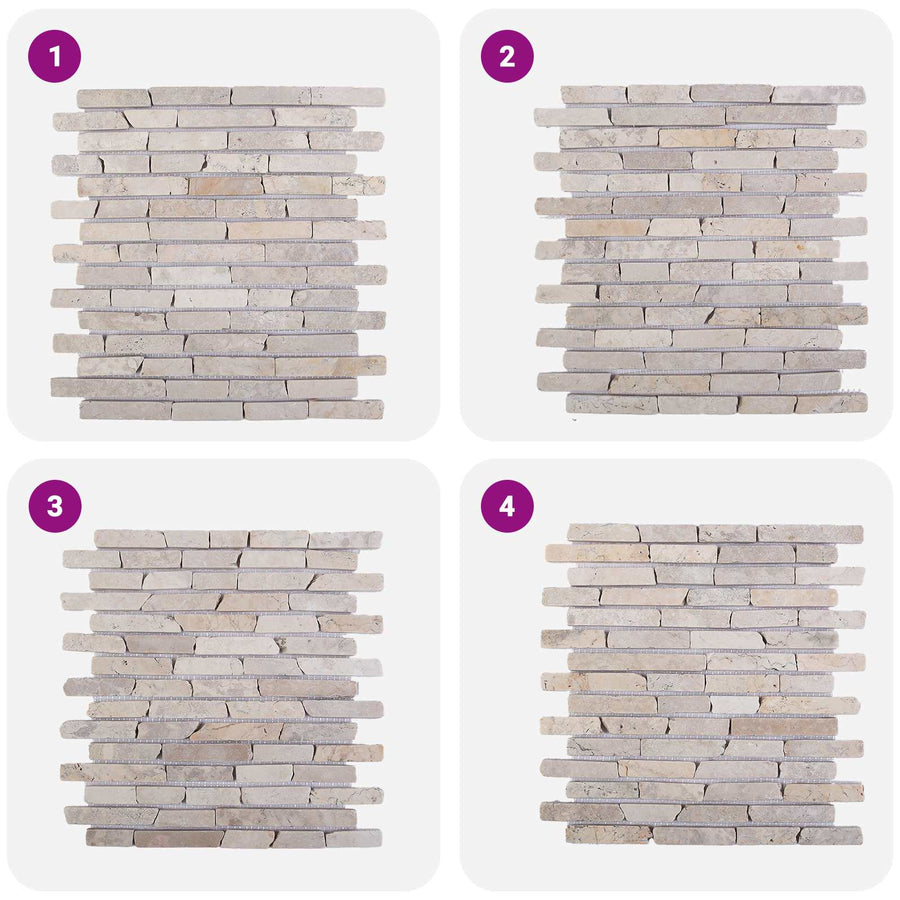 1

2

3

4