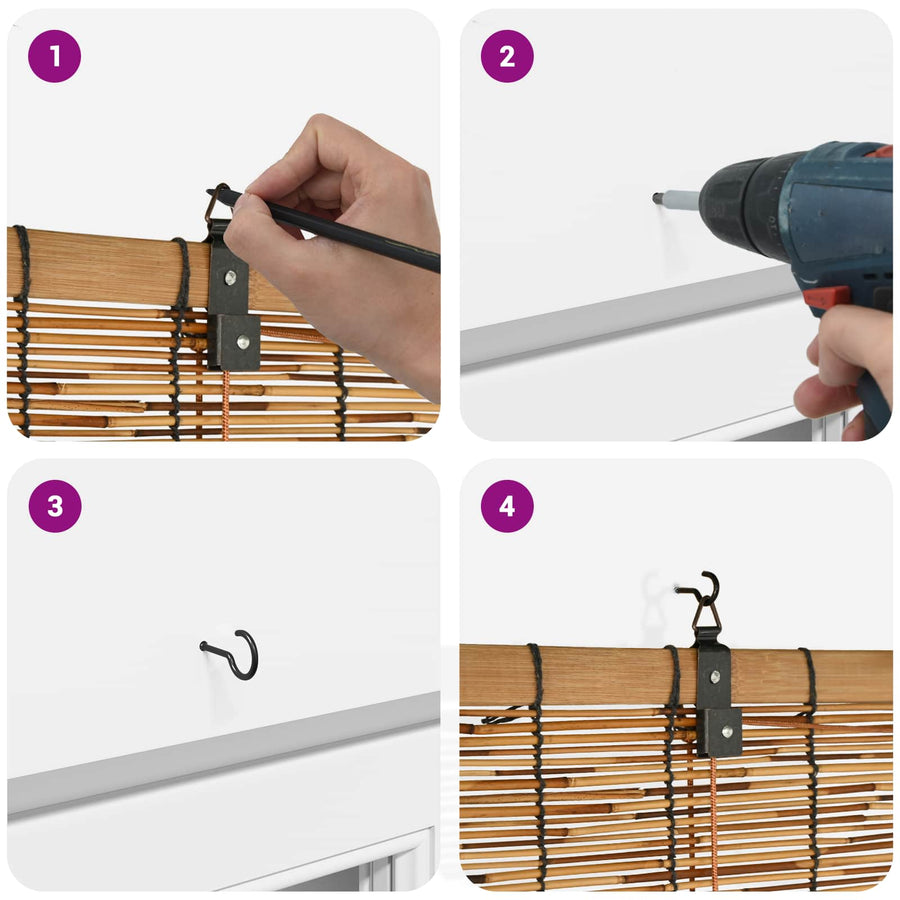 1

2

3

4