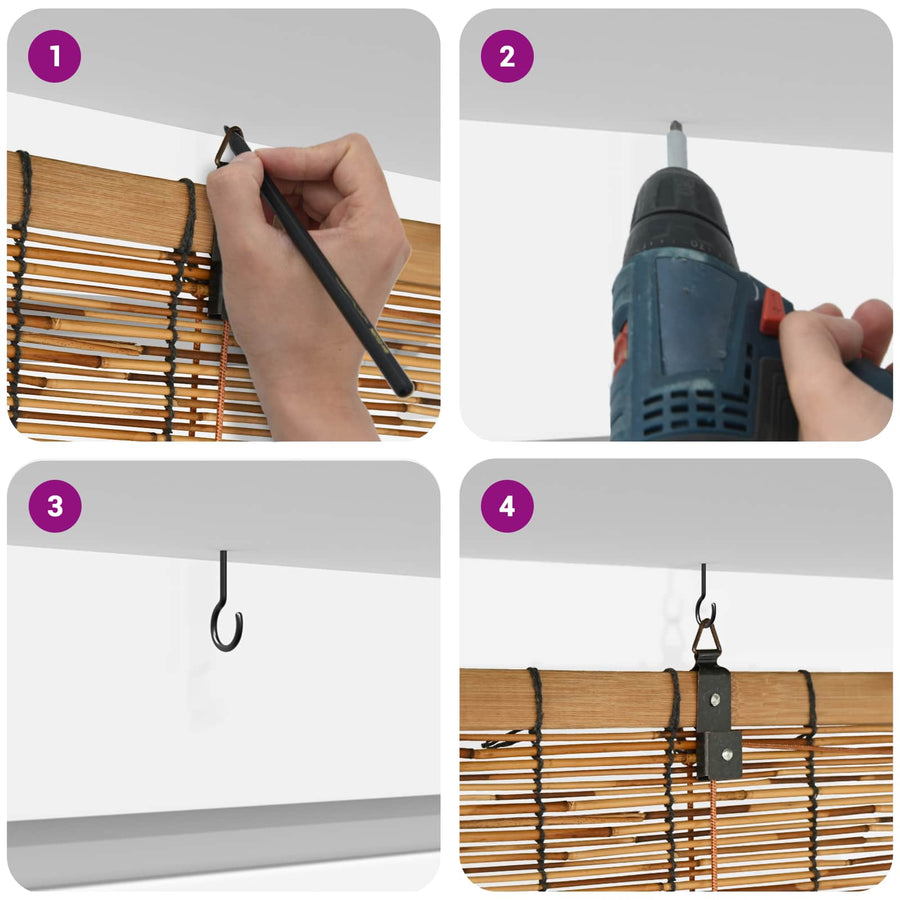 1

2

3

4