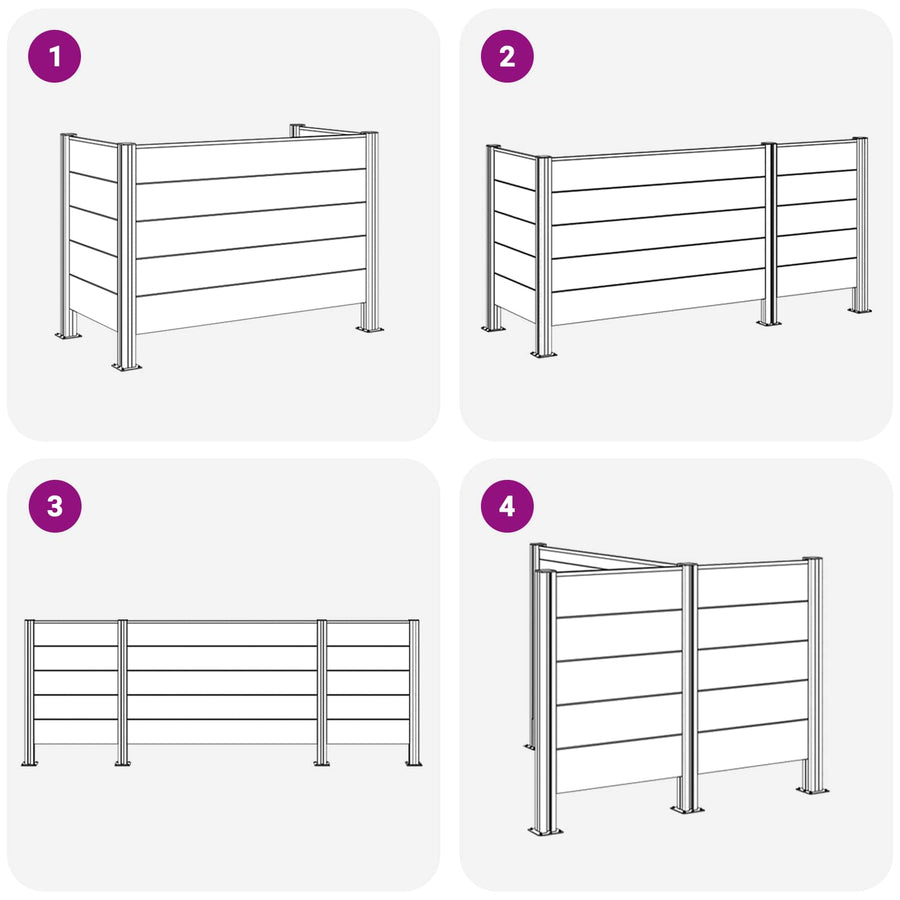 1

2

3

4