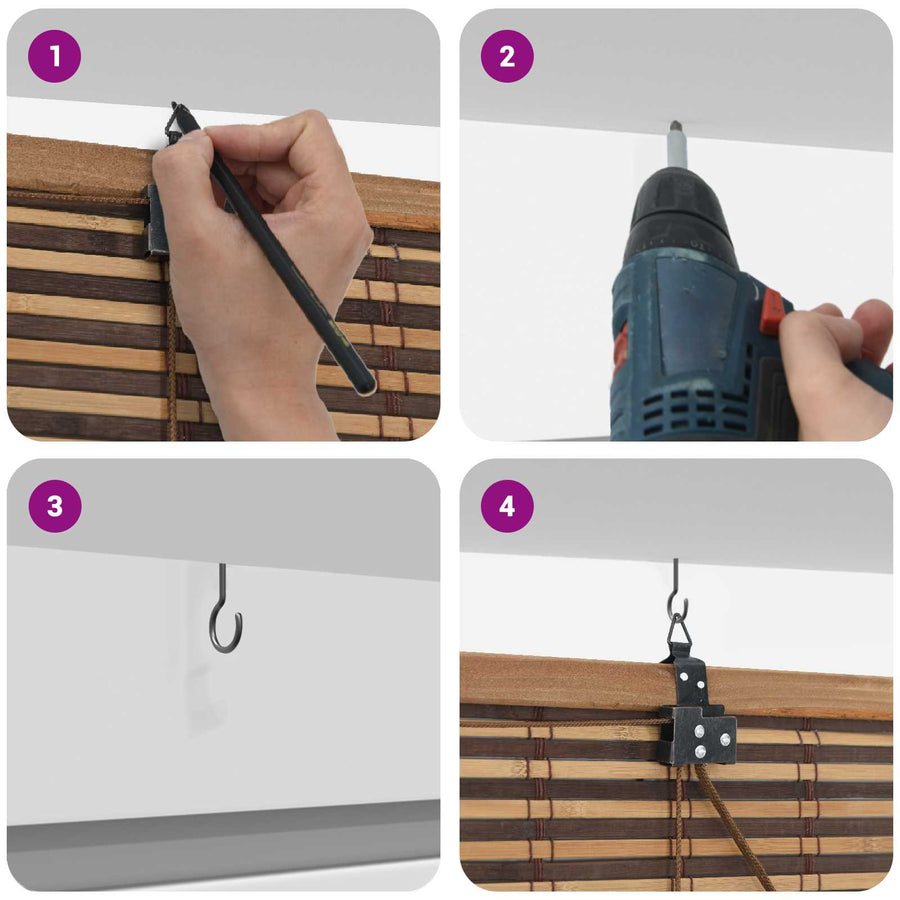 1

2

3

4