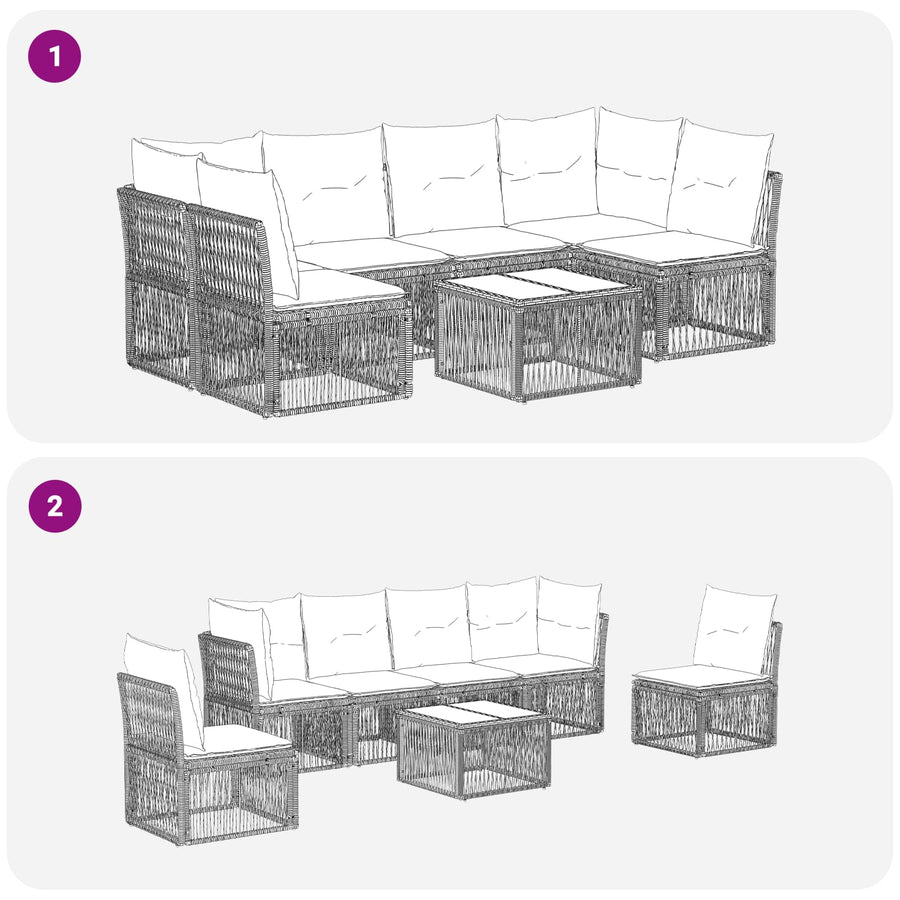 1

2