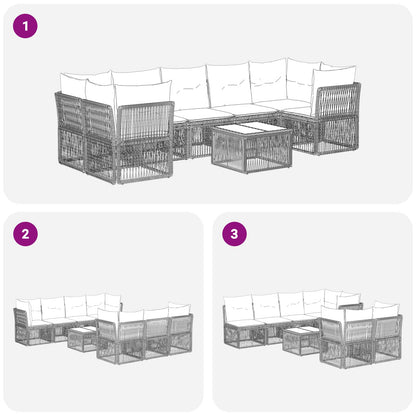 1

2

3