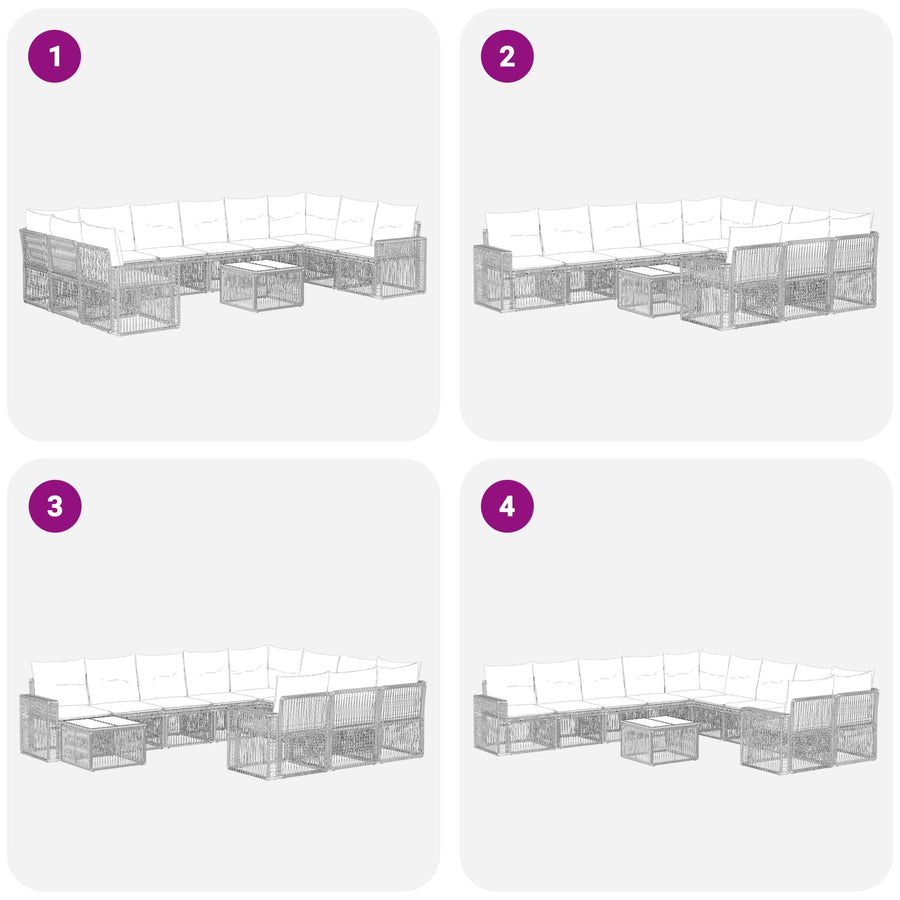 1

2

3

4