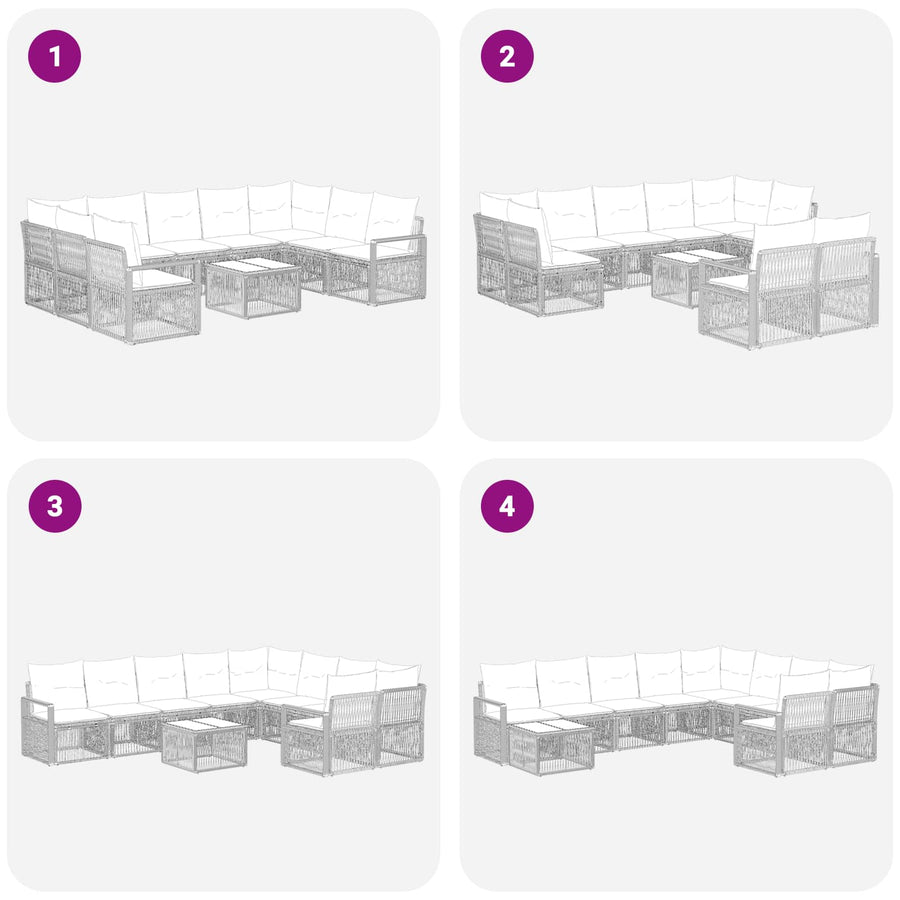 1

2

3

4