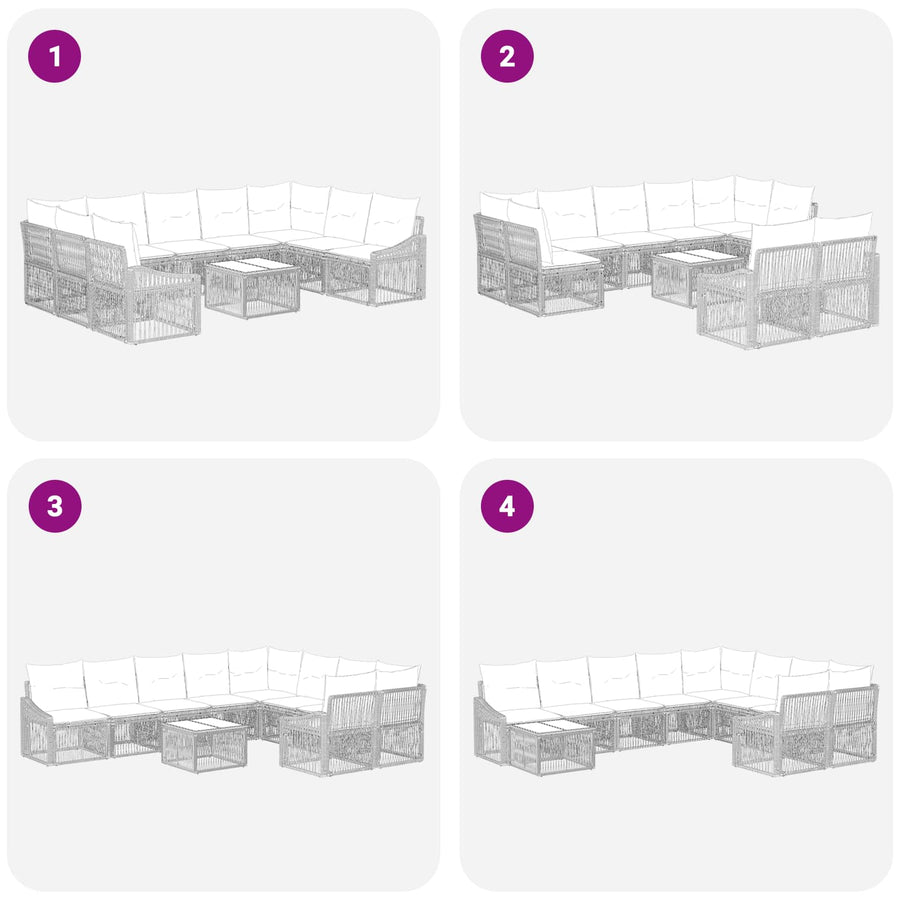 1

2

3

4