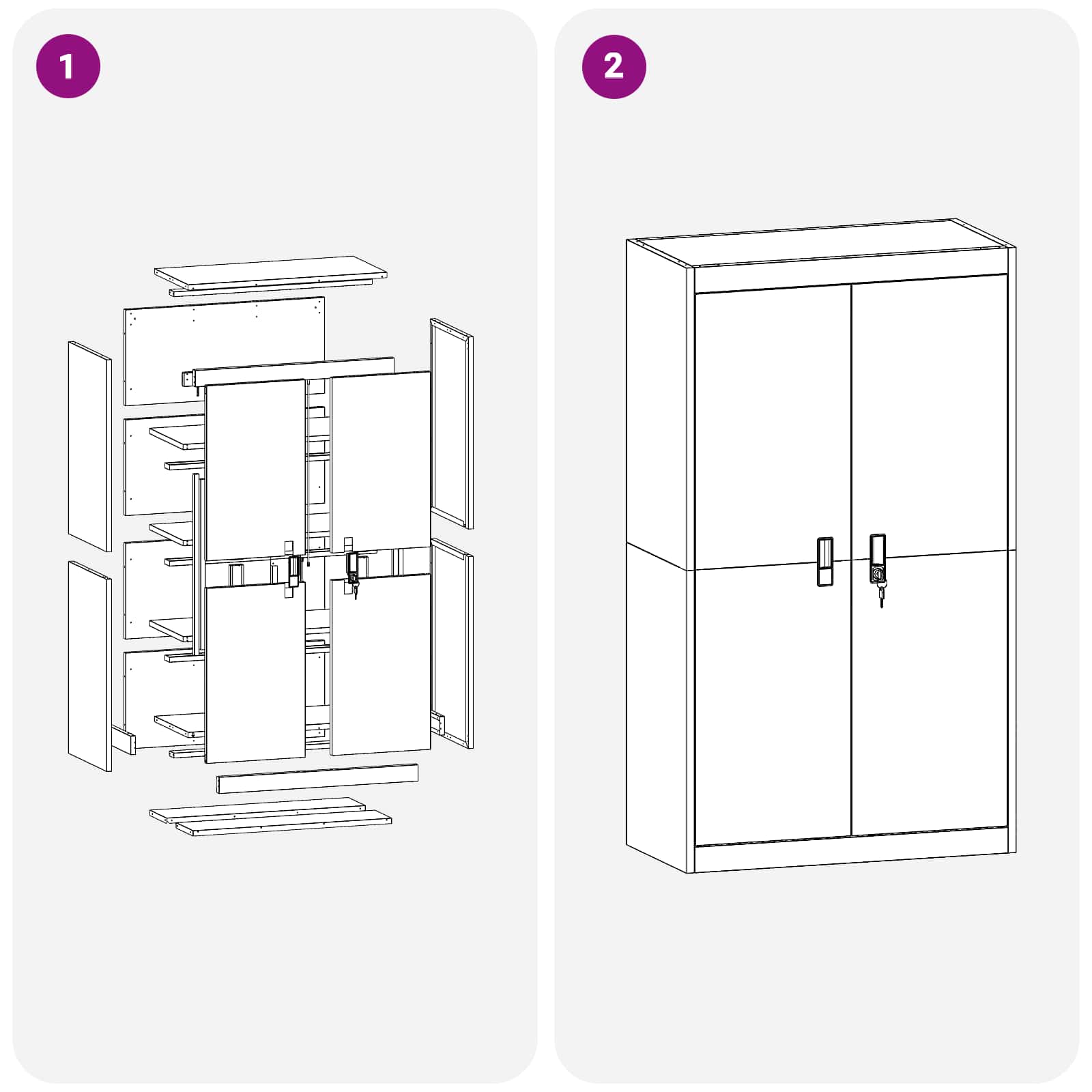 1

2