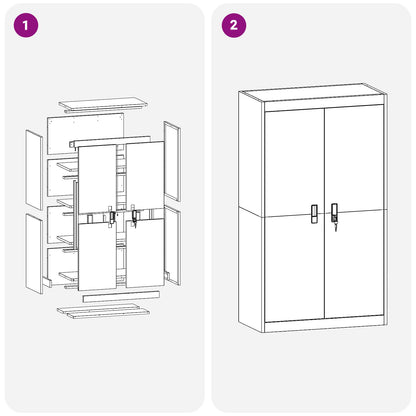 1

2