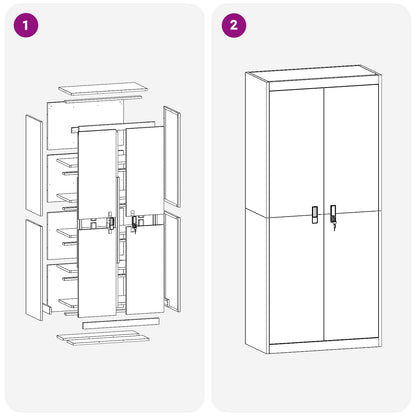 1

2