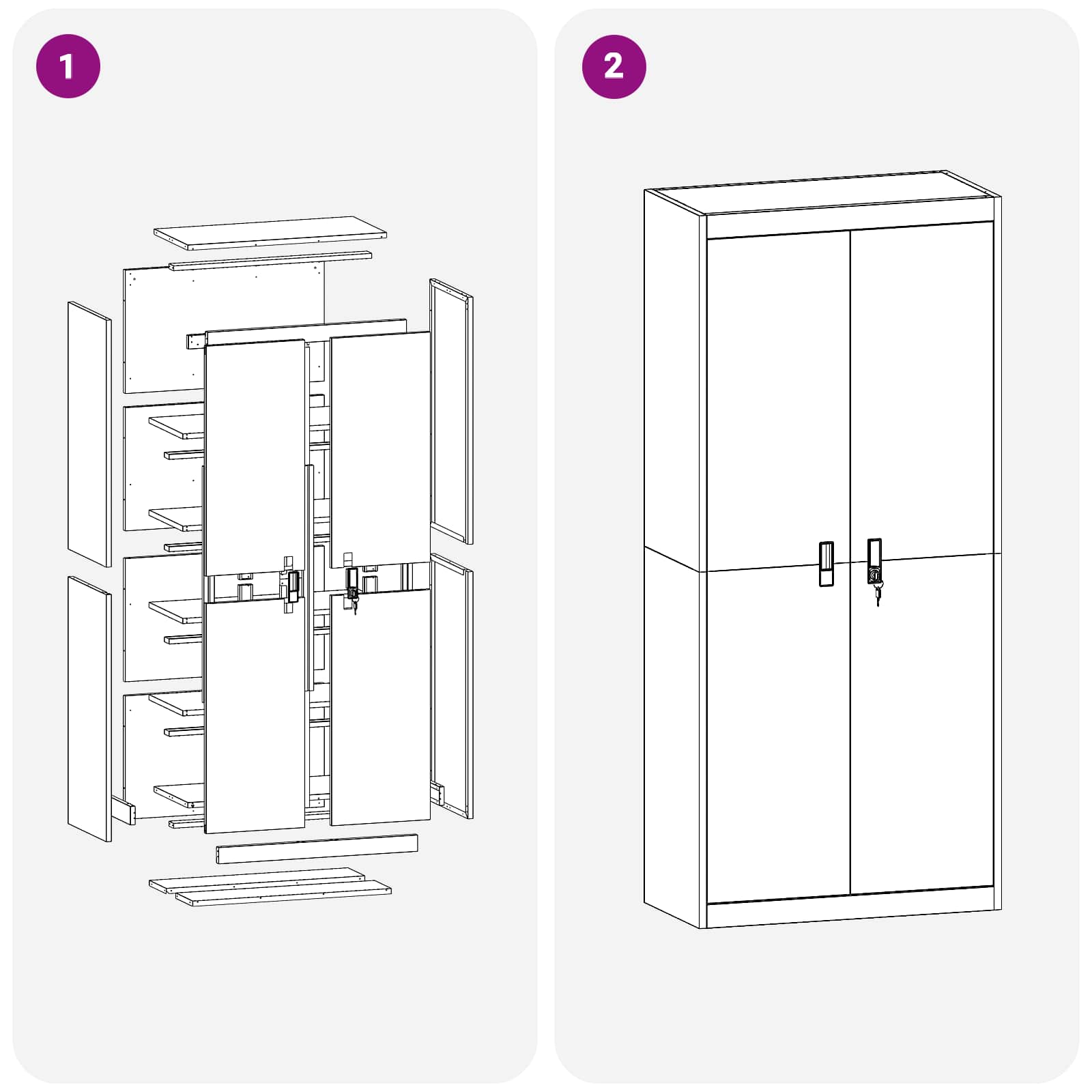 1

2