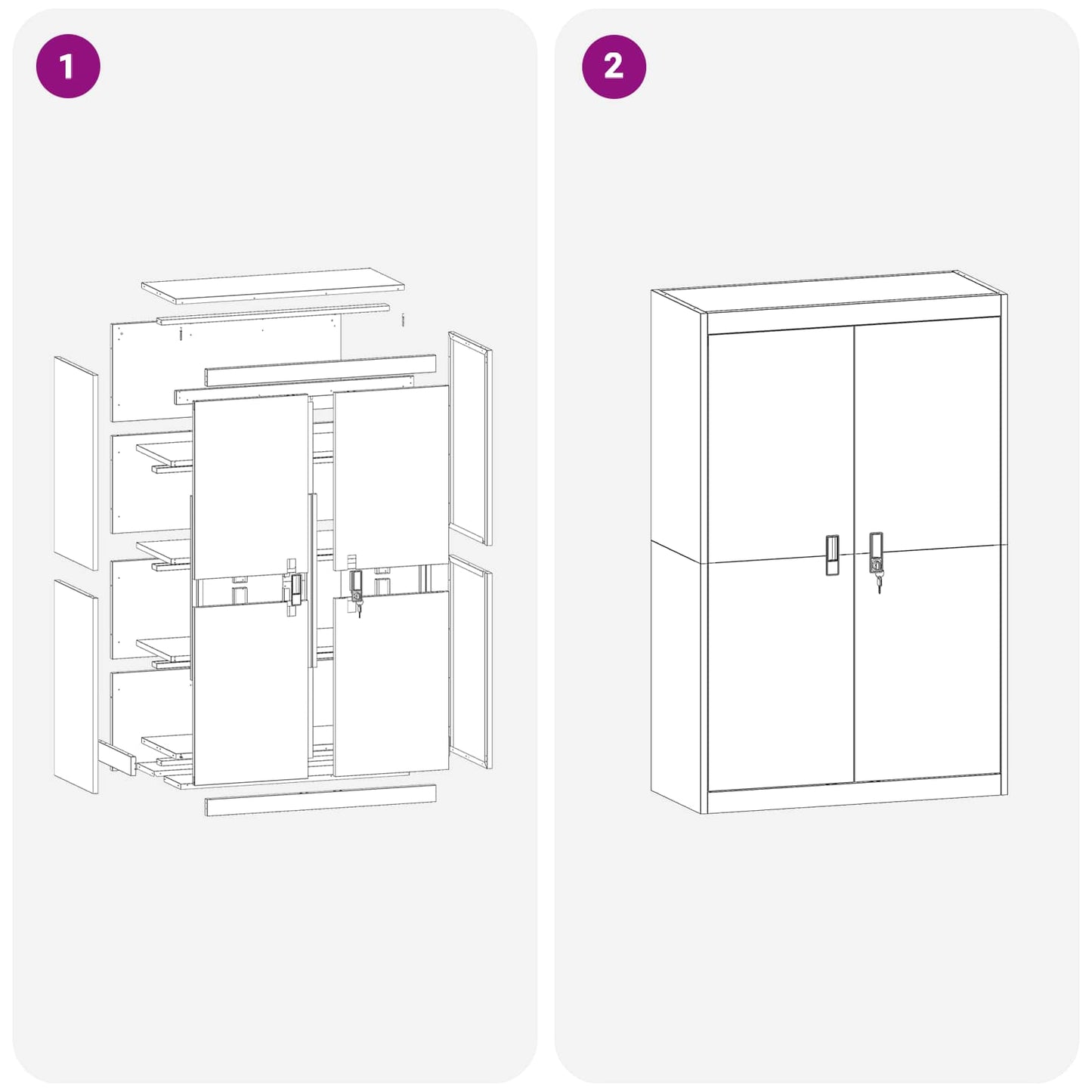 1

2