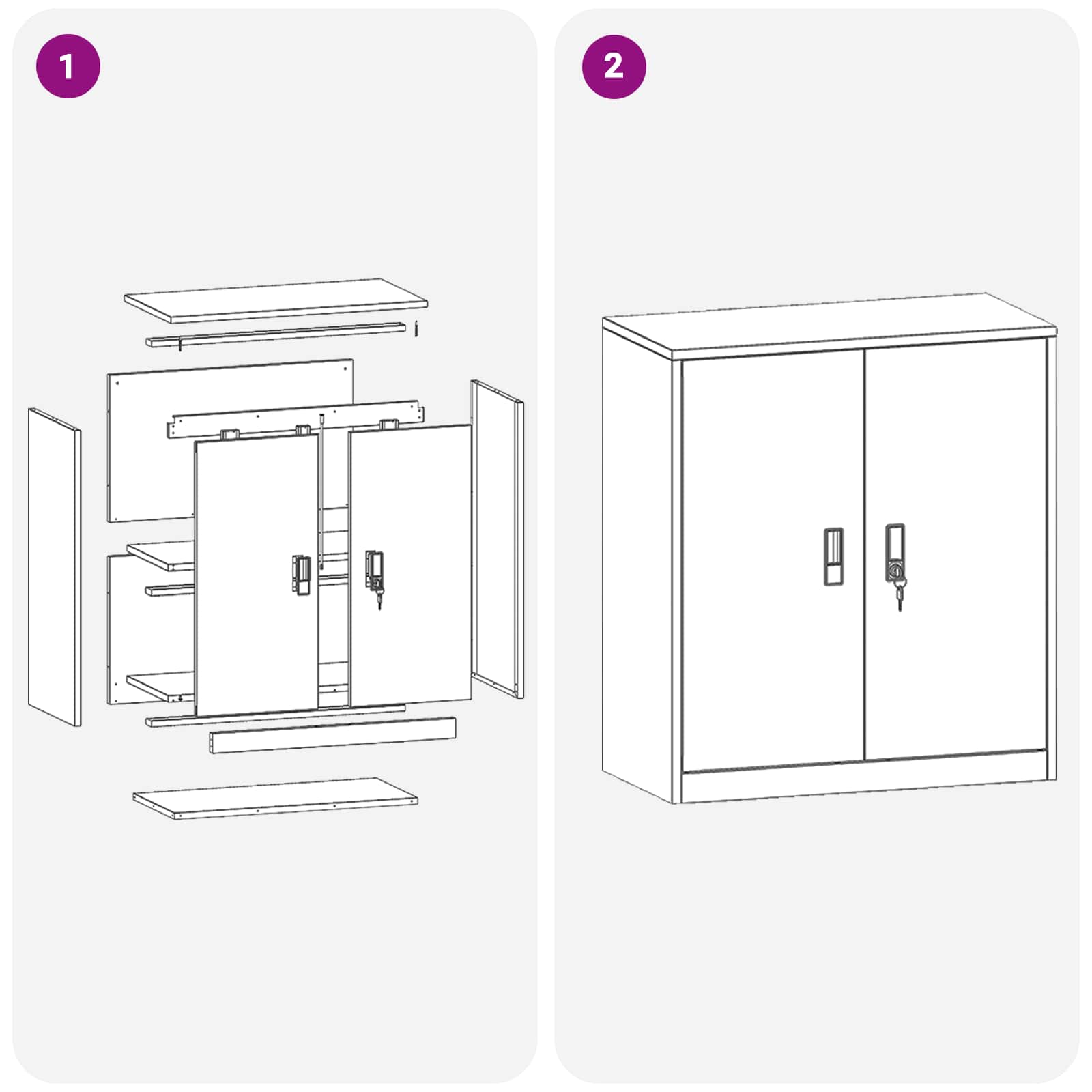 1

2