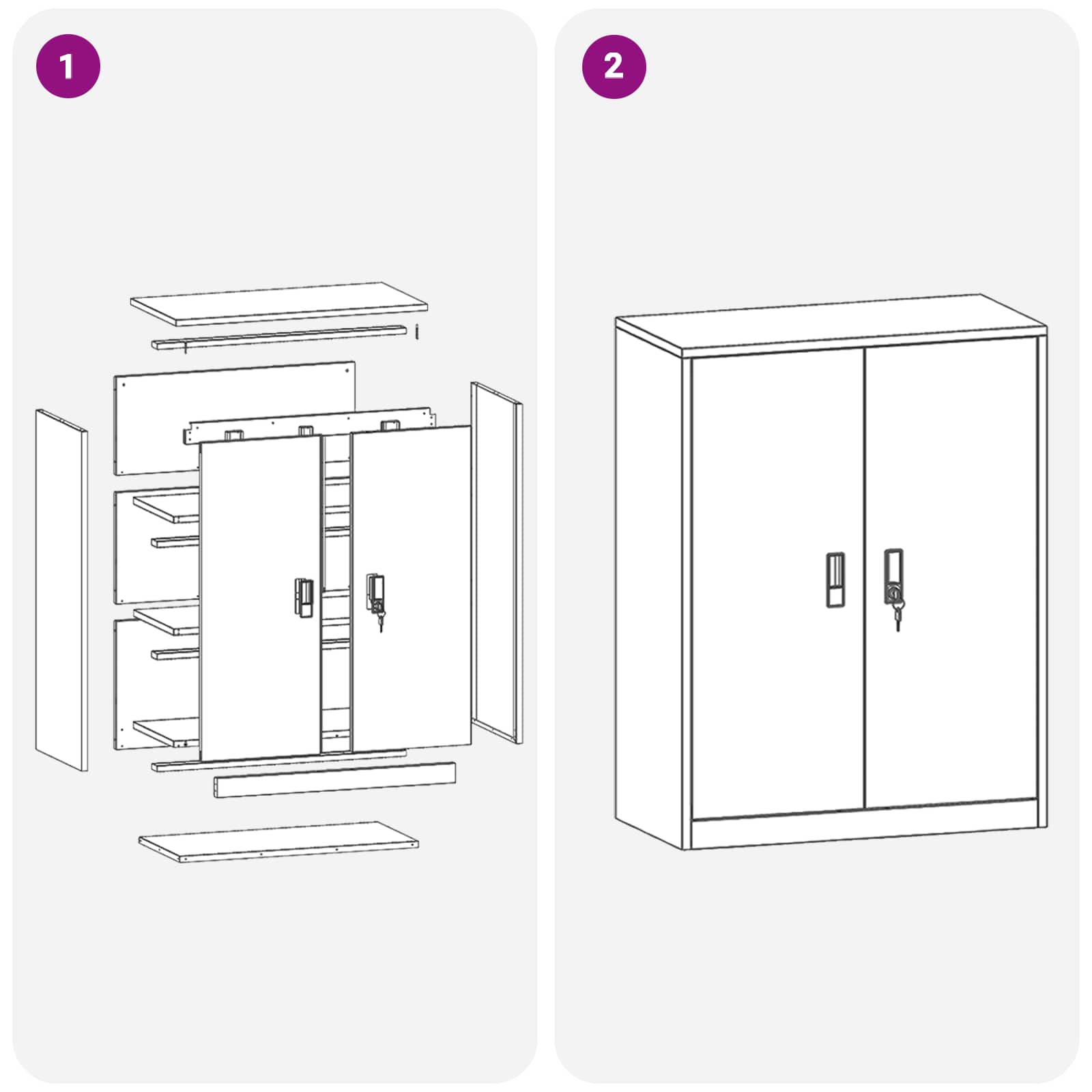 1

2