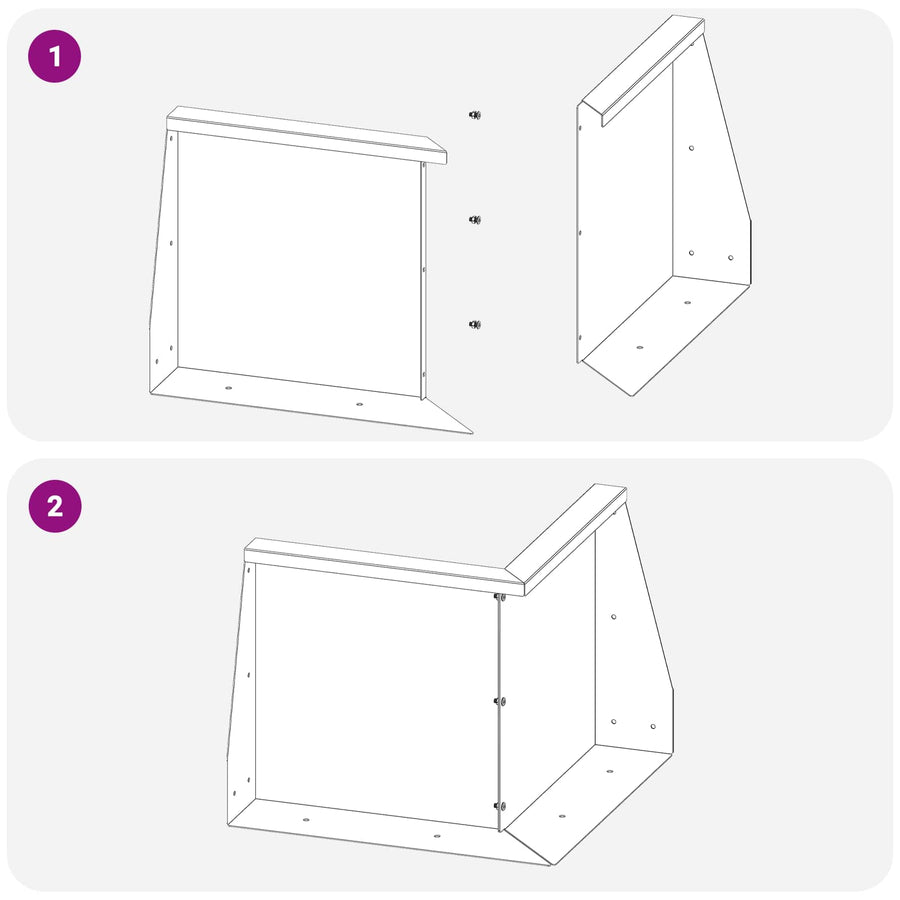 1

2