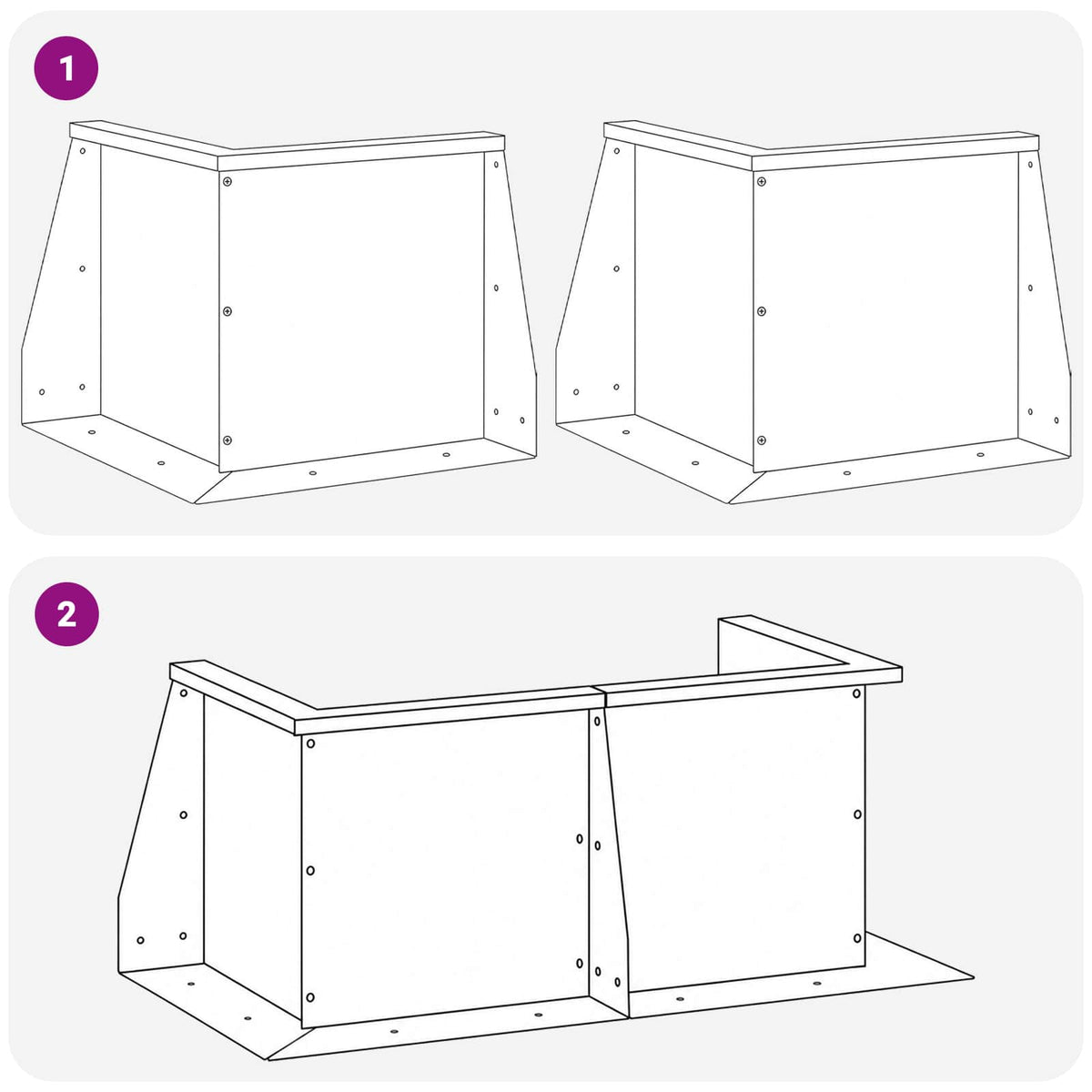 1

2