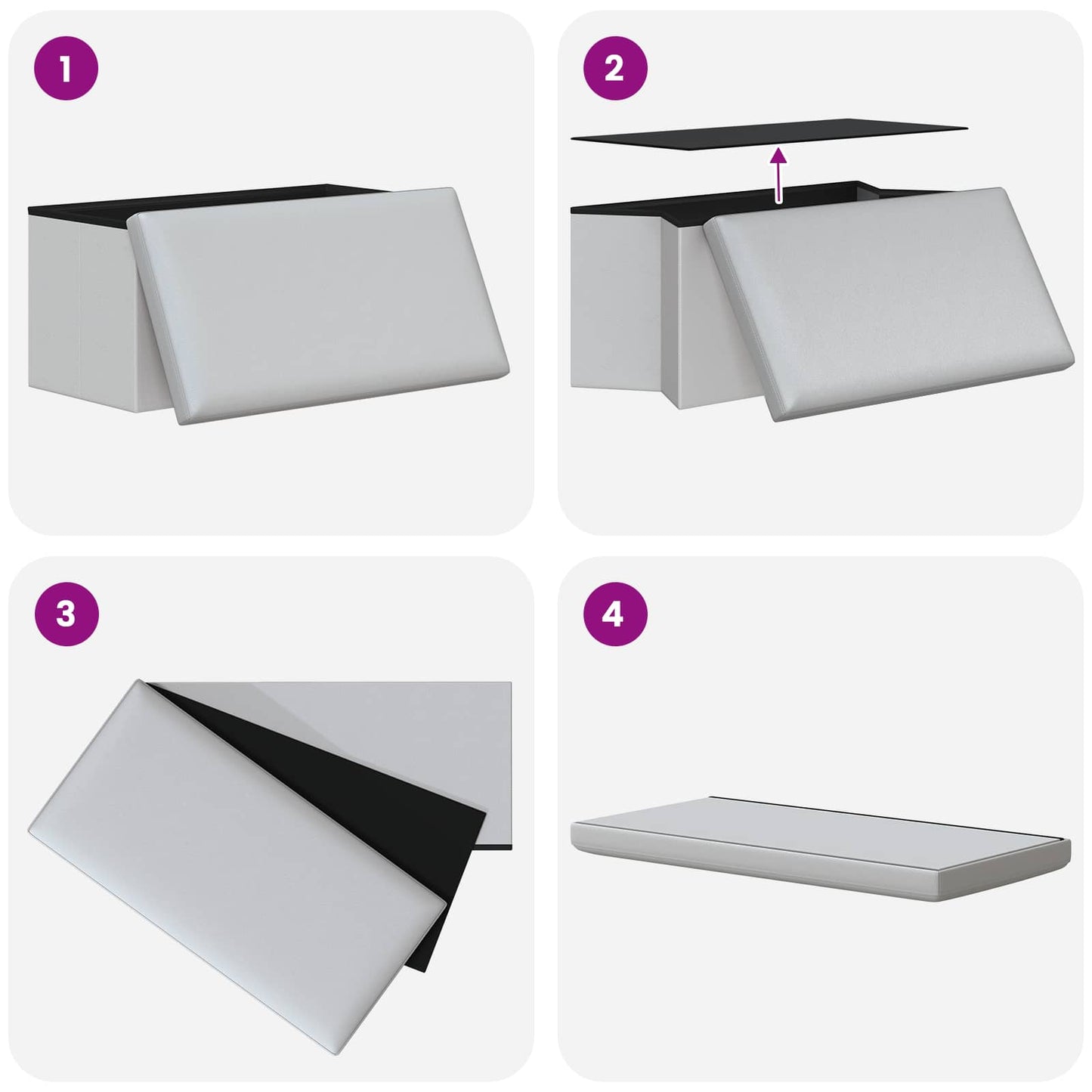 1

2

3

4