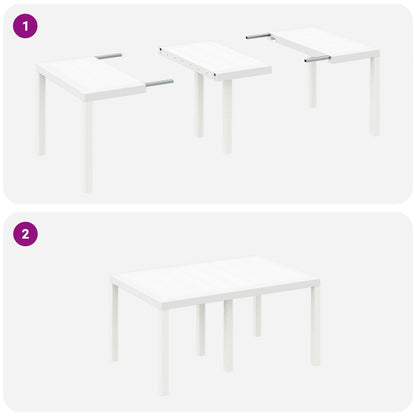 1

2