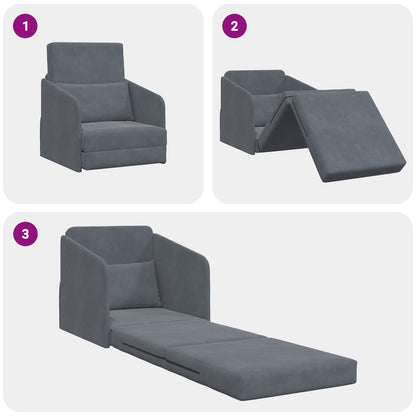 1

2

3