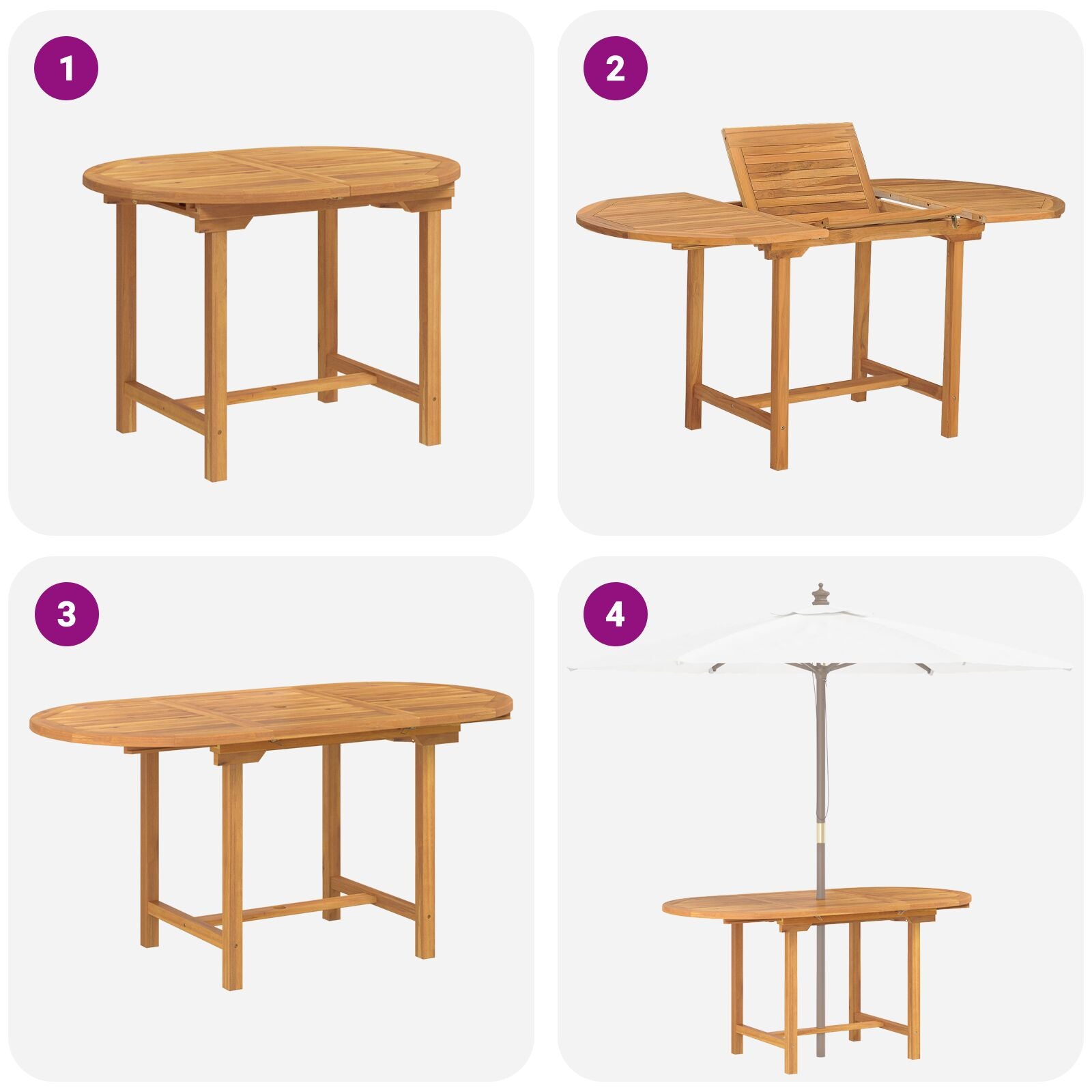 1

2

3

4