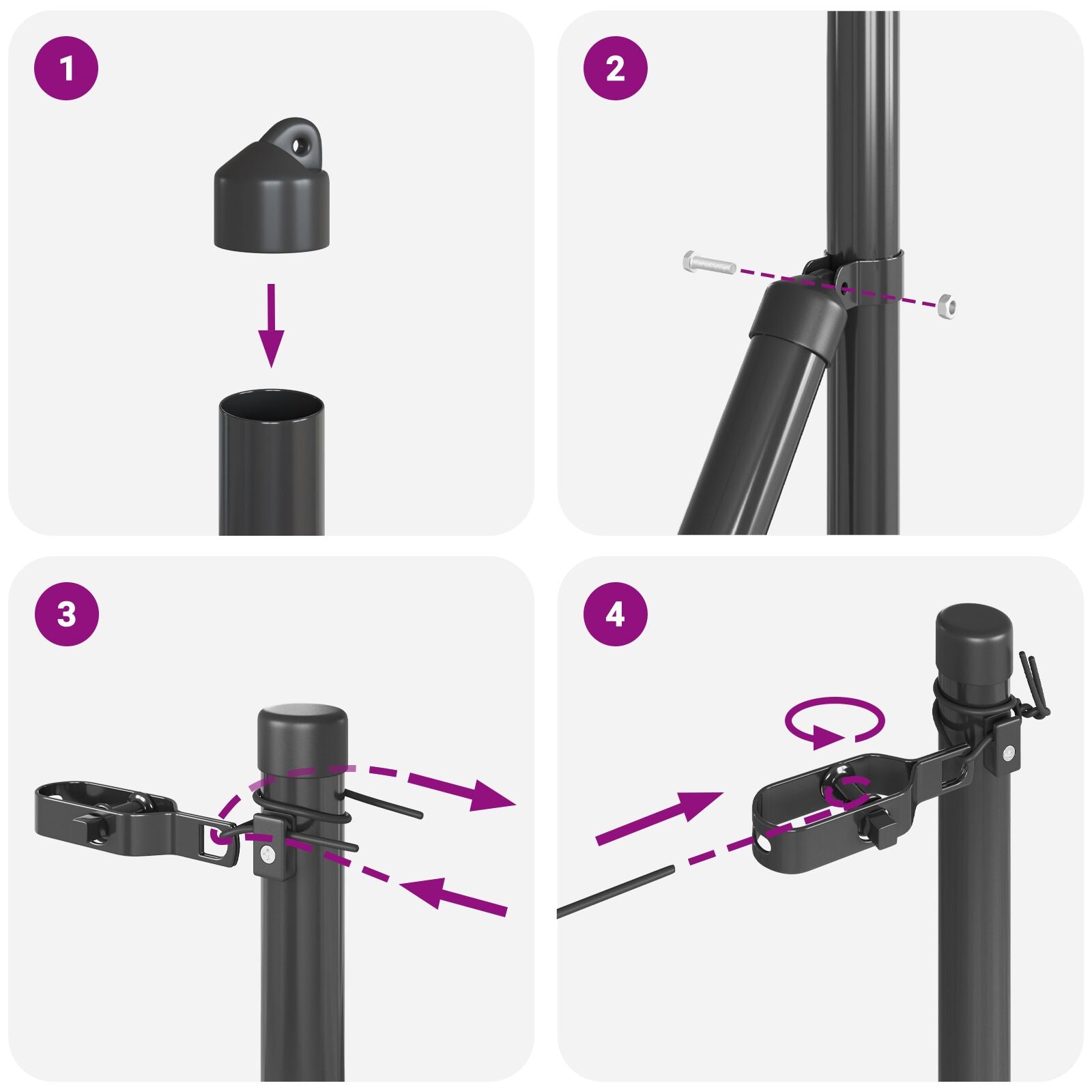 1

2

3

4