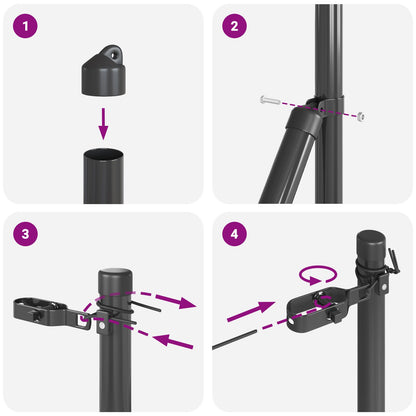 1

2

3

4