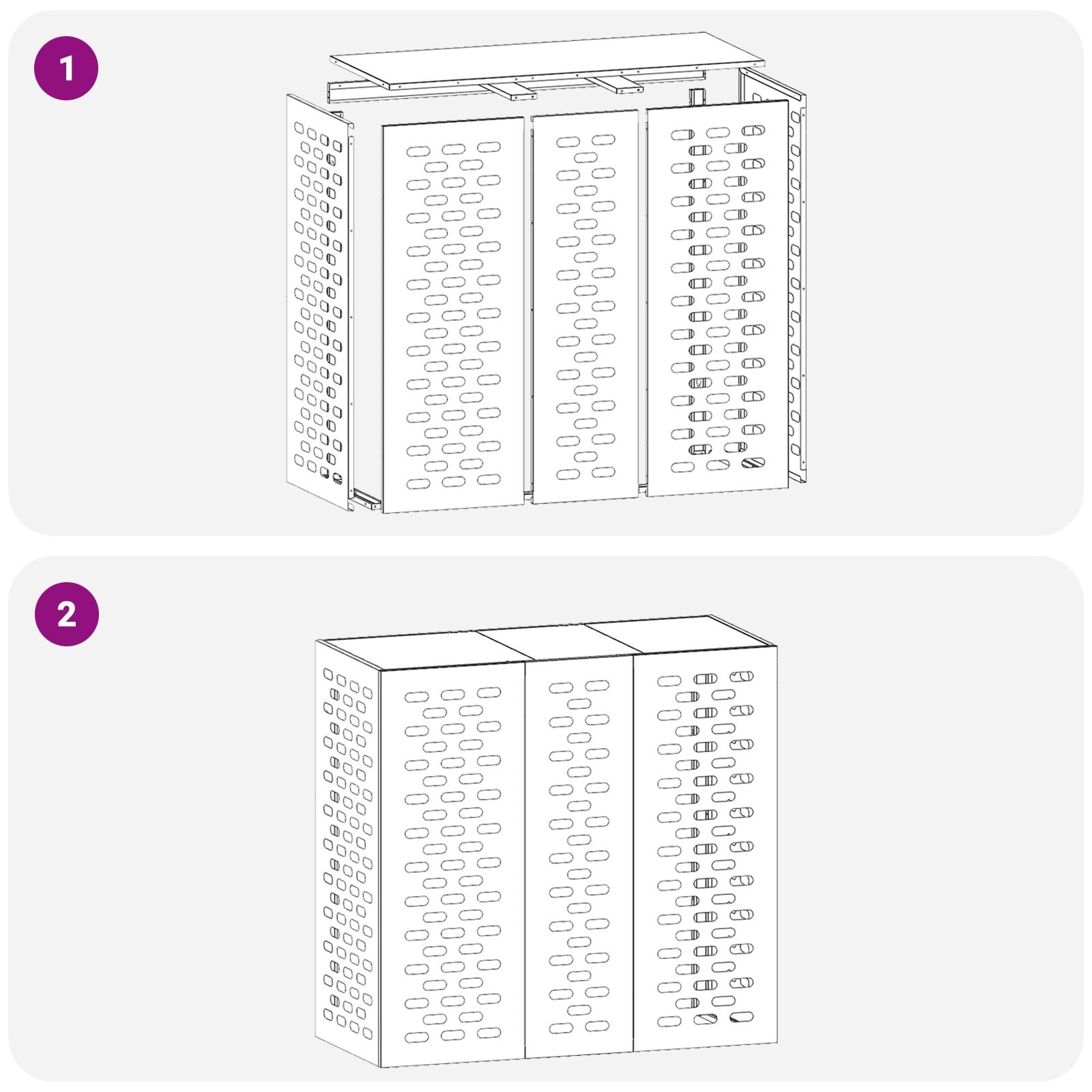 1

2