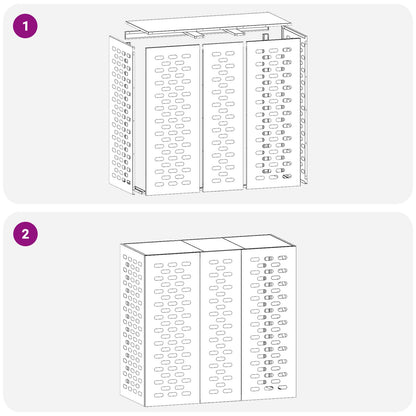 1

2