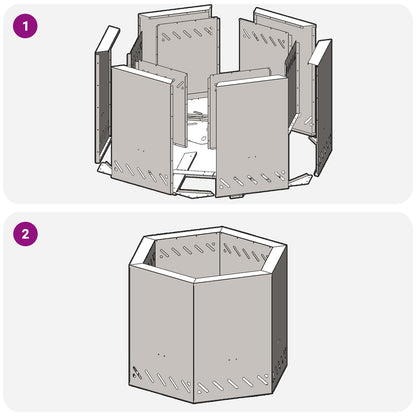 1

2