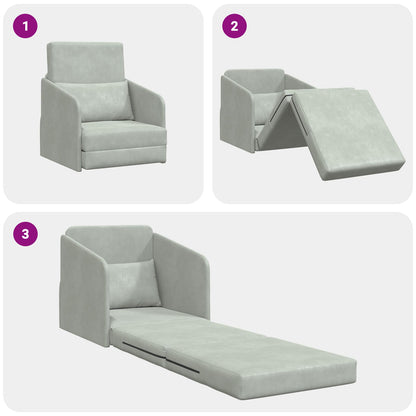 1

2

3