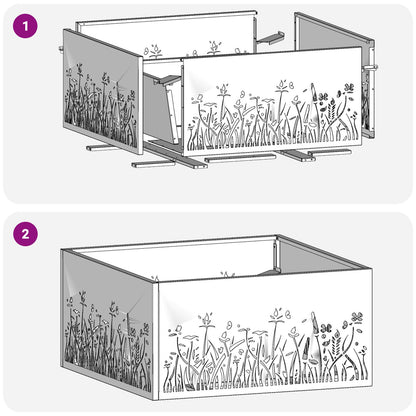 1

2