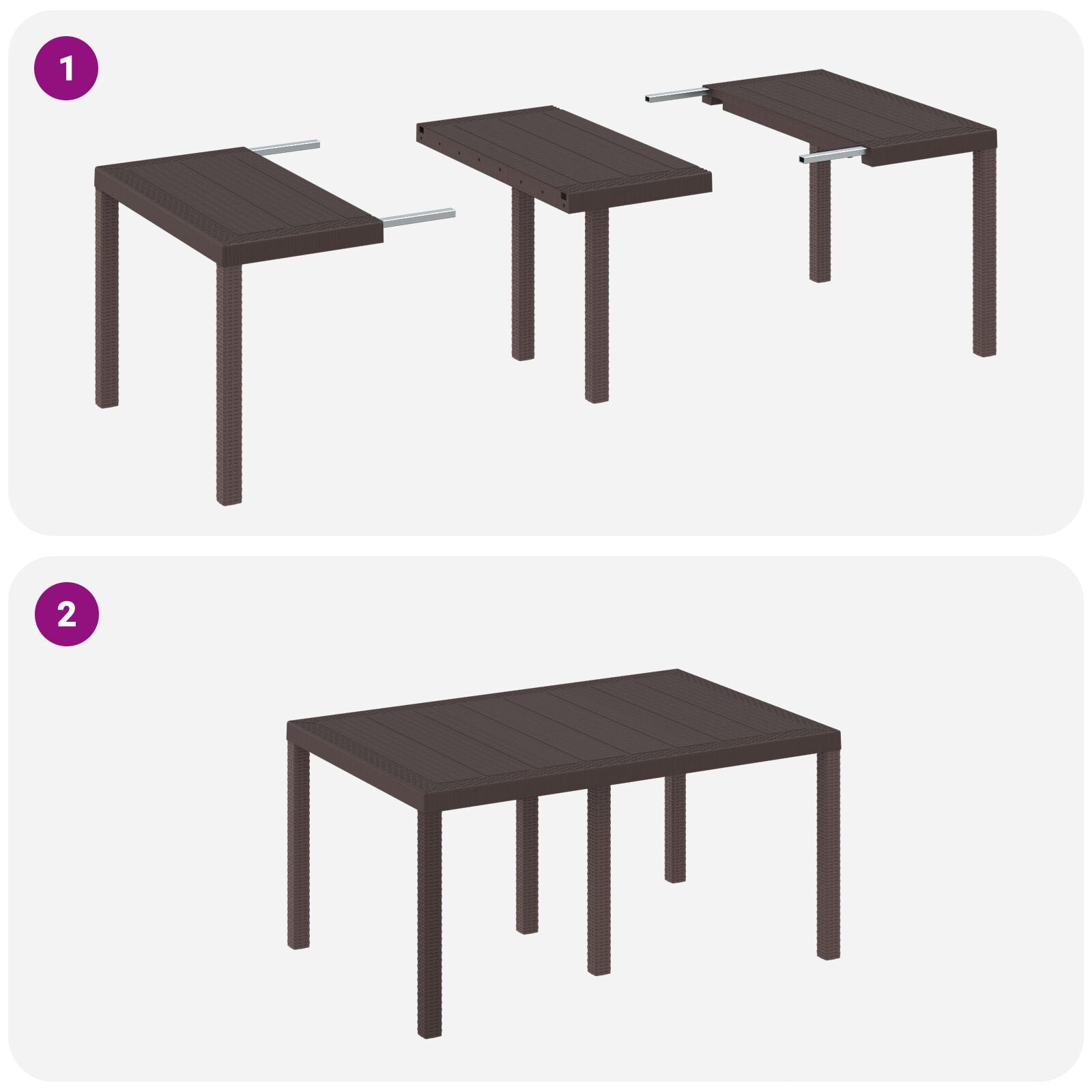 1

2