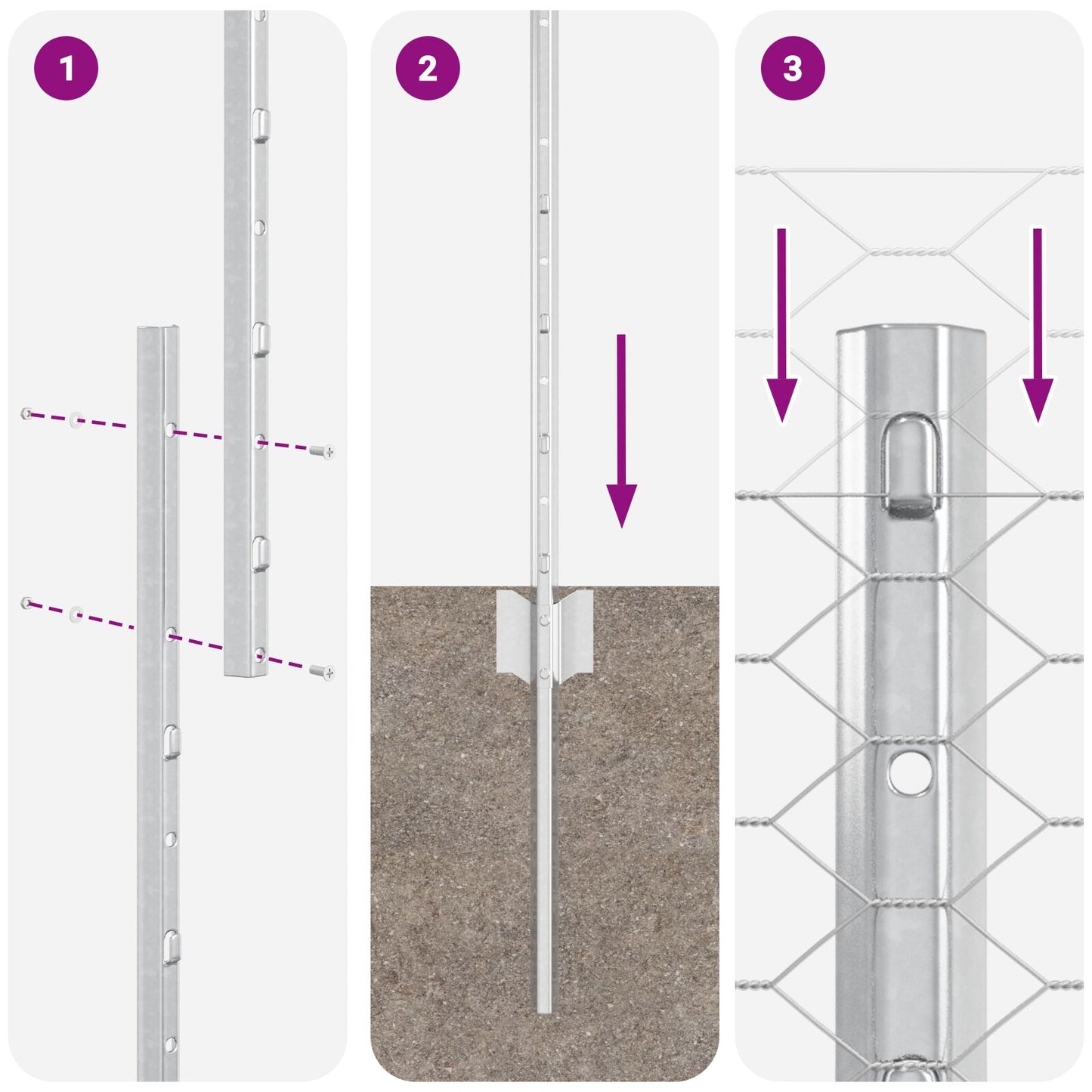 1

2

3